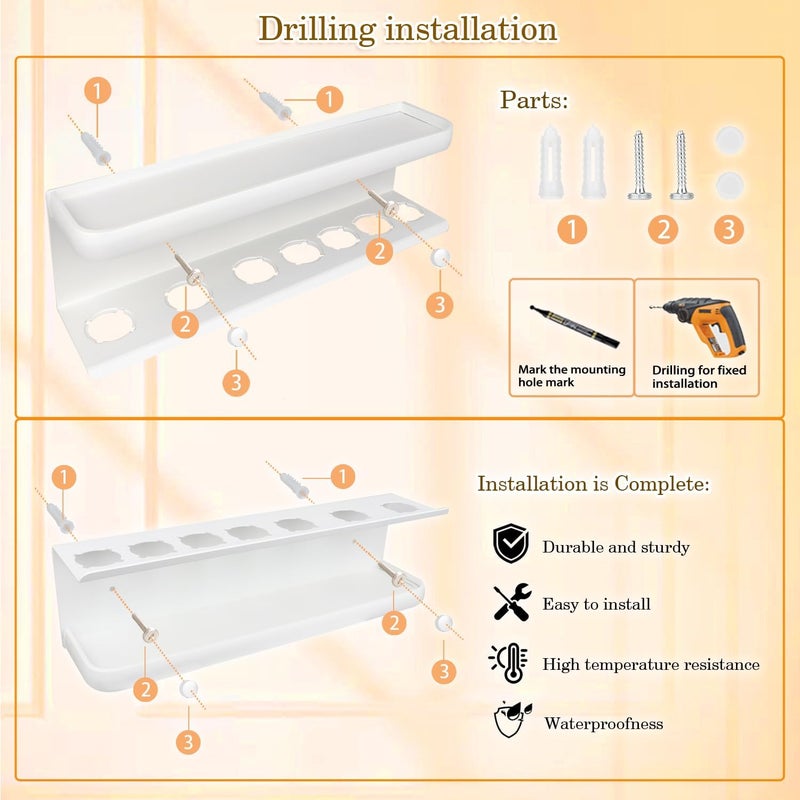 Drilling installation

1
1
2
2
3
3

Parts:

1 2 3

Mark the mounting hole mark

Drilling for fixed installation

1
1
2
2
3
3

Installation is Complete:

Durable and sturdy

Easy to install

High temperature resistance

Waterproofness