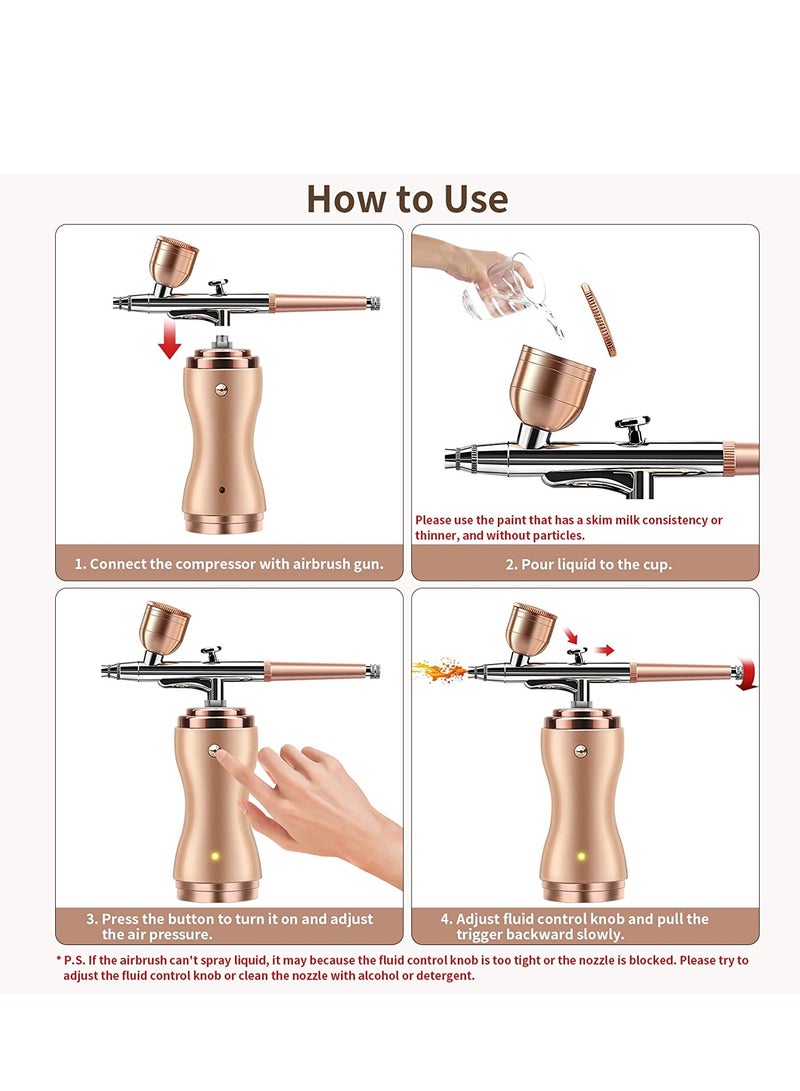 How to Use

1. Connect the compressor with airbrush gun.

Please use the paint that has a skim milk consistency or thinner, and without particles.

2. Pour liquid to the cup.

3. Press the button to turn it on and adjust the air pressure.

4. Adjust fluid control knob and pull the trigger backward slowly.

* P.S. If the airbrush can't spray liquid, it may because the fluid control knob is too tight or the nozzle is blocked. Please try to adjust the fluid control knob or clean the nozzle with alcohol or detergent.