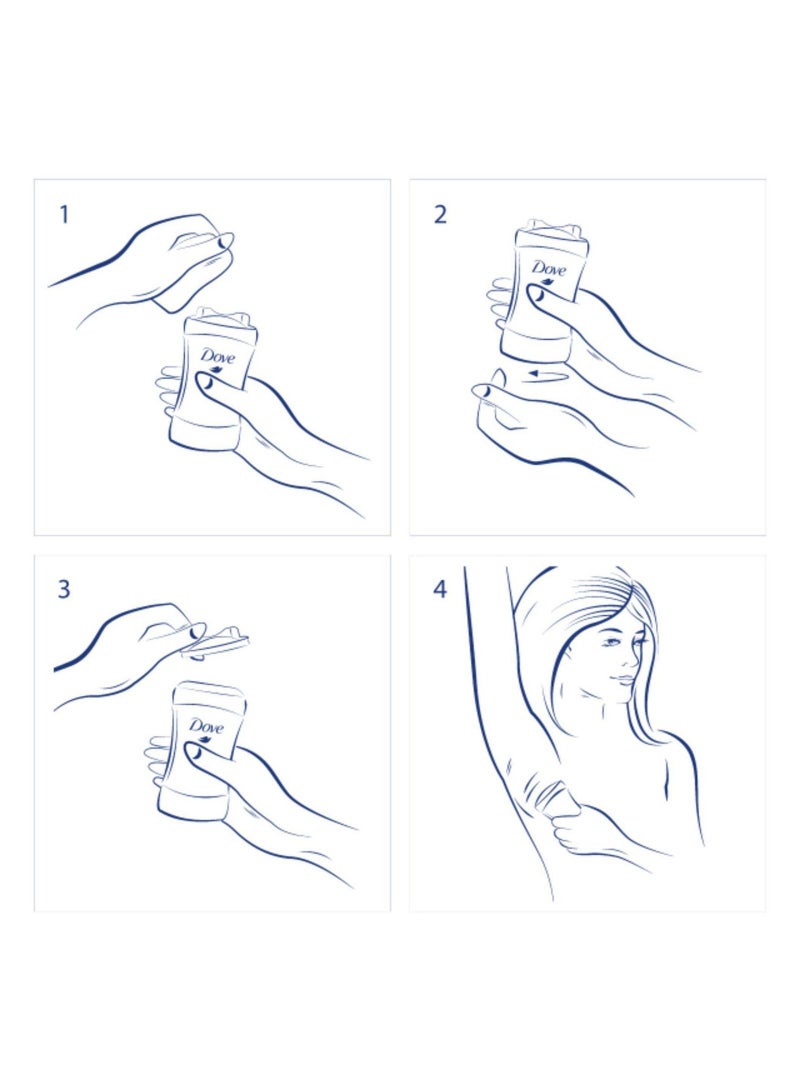 1

Dove

2

Dove

3

Dove

4