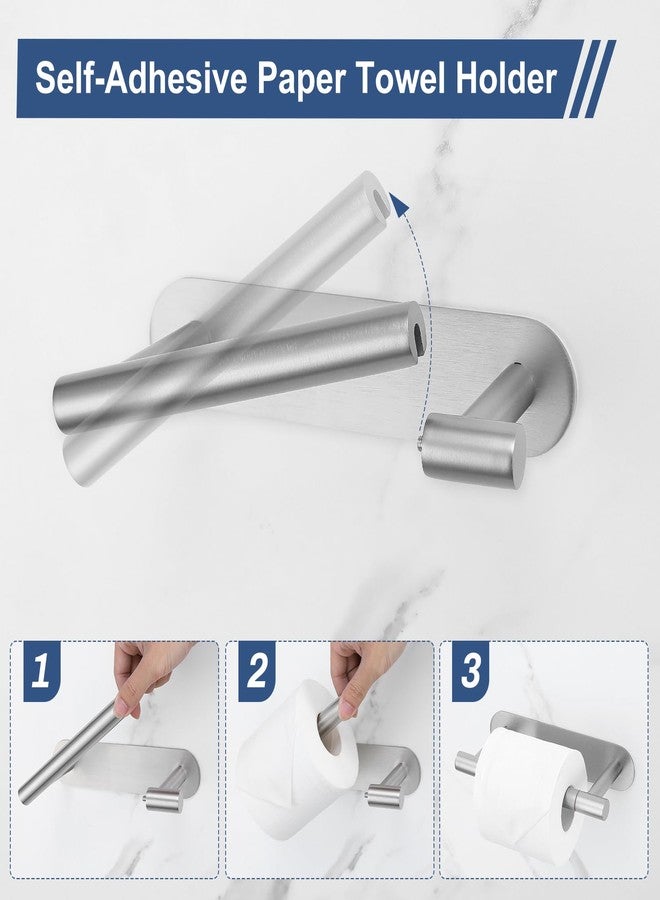 Self-Adhesive Paper Towel Holder

1

2

3