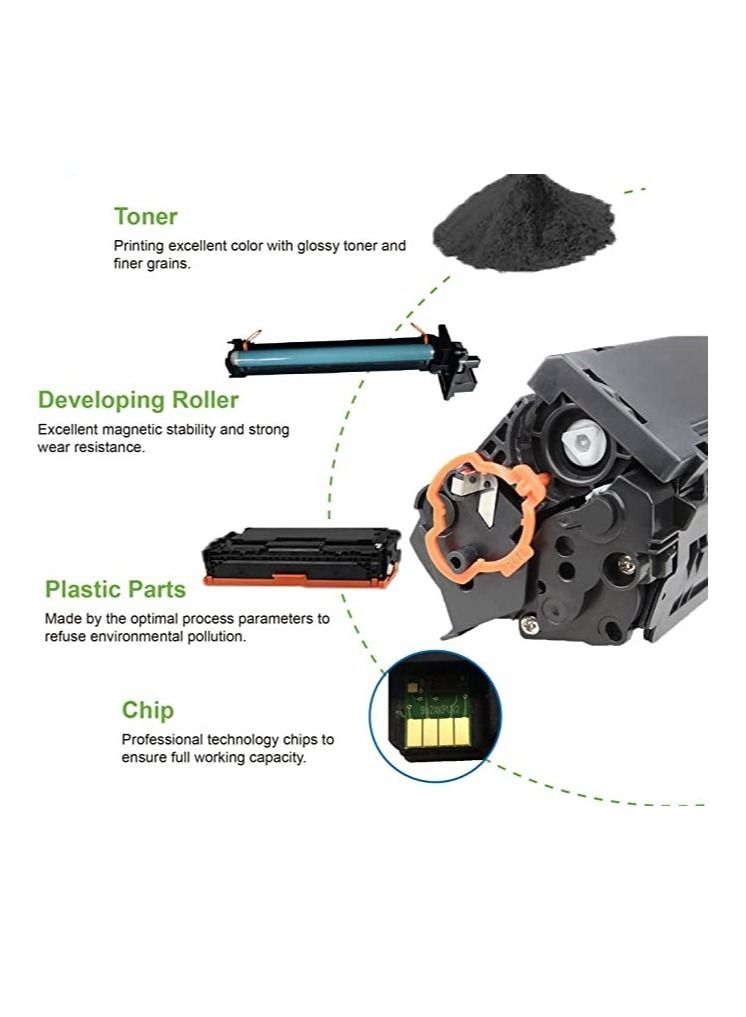 Toner
Printing excellent color with glossy toner and finer grains.

Developing Roller
Excellent magnetic stability and strong wear resistance.

Plastic Parts
Made by the optimal process parameters to refuse environmental pollution.

Chip
Professional technology chips to ensure full working capacity.