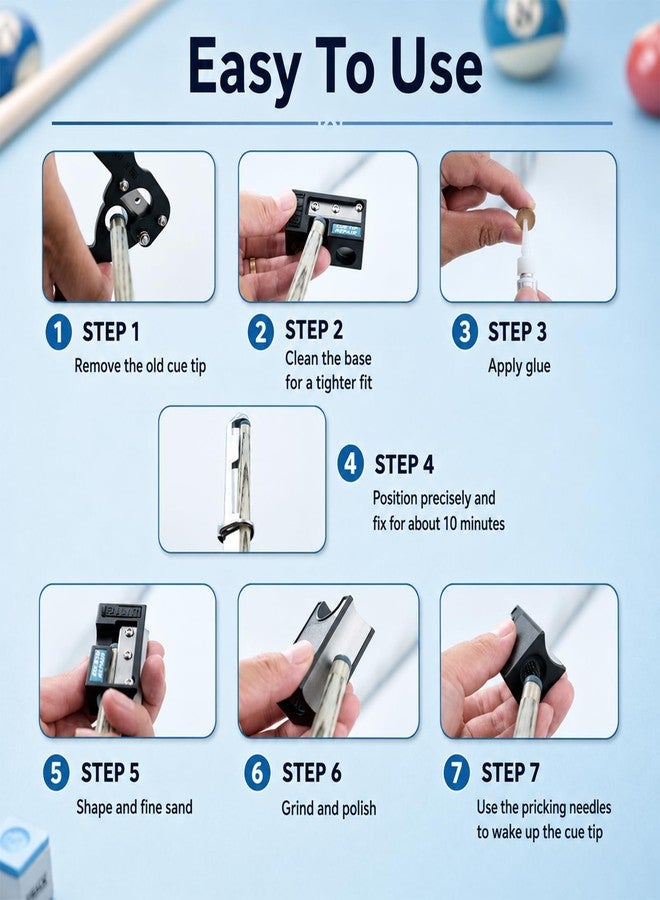 Easy To Use

1 STEP 1
Remove the old cue tip

2 STEP 2
Clean the base for a tighter fit

3 STEP 3
Apply glue

4 STEP 4
Position precisely and fix for about 10 minutes

5 STEP 5
Shape and fine sand

6 STEP 6
Grind and polish

7 STEP 7
Use the pricking needles to wake up the cue tip