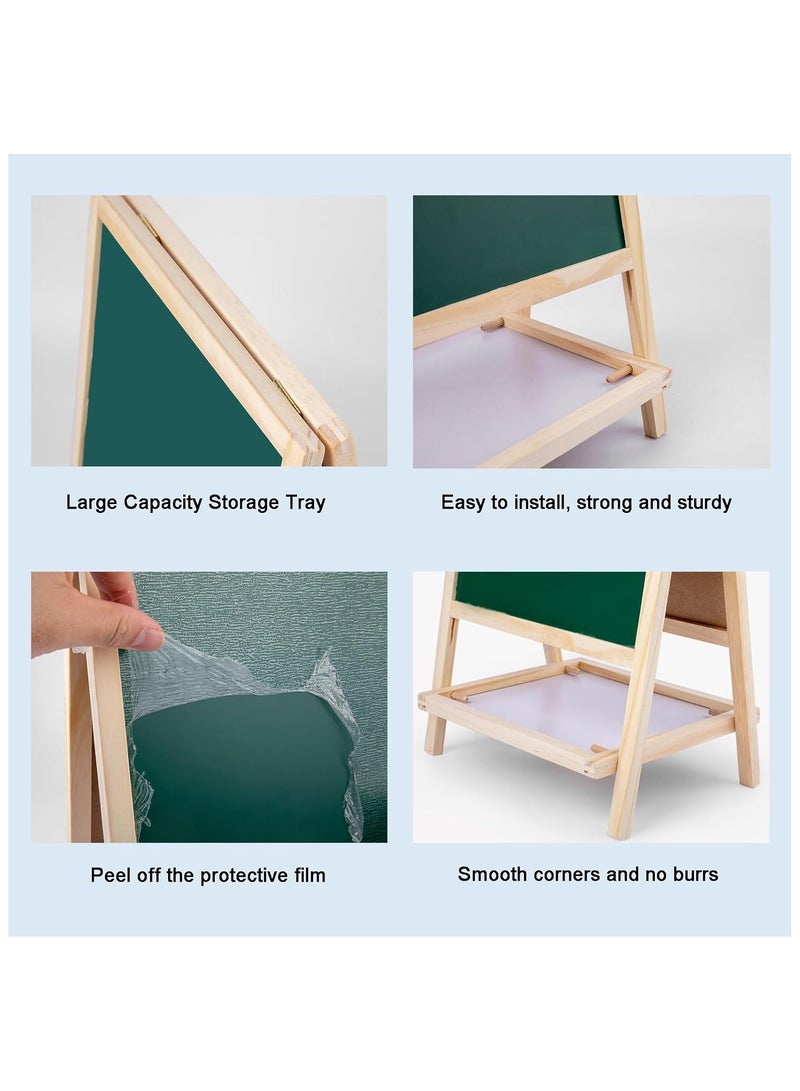 Large Capacity Storage Tray

Easy to install, strong and sturdy

Peel off the protective film

Smooth corners and no burrs