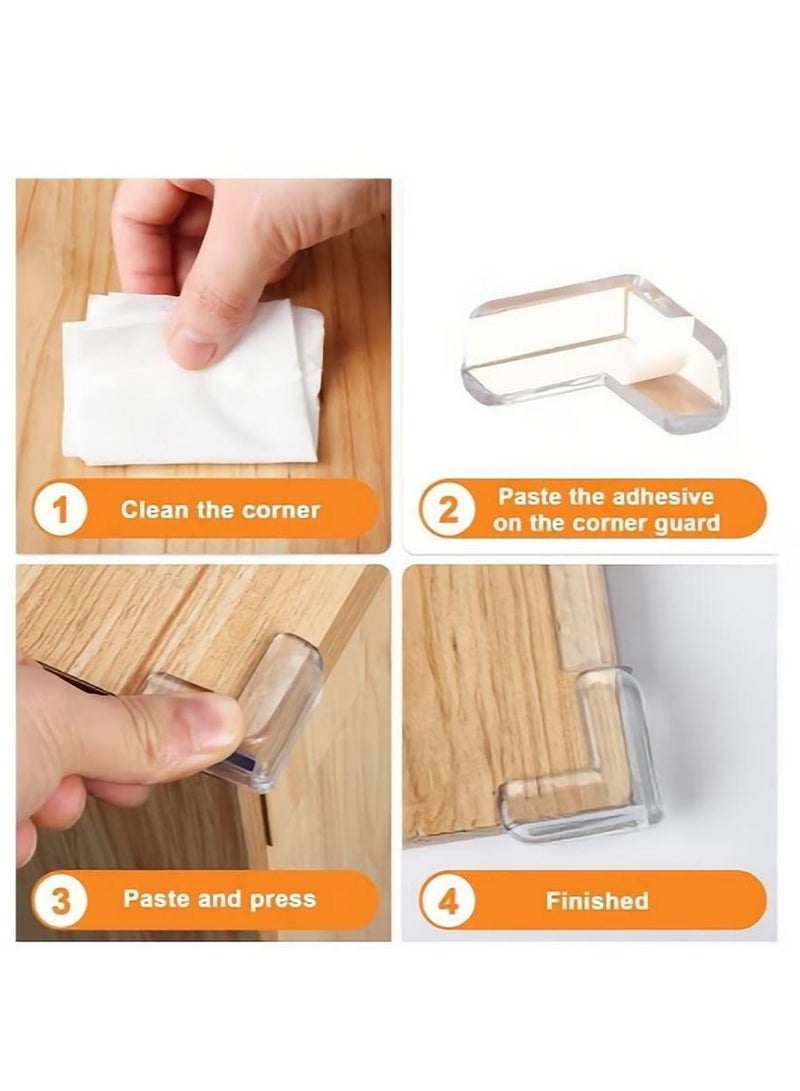 1 Clean the corner

2 Paste the adhesive on the corner guard

3 Paste and press

4 Finished