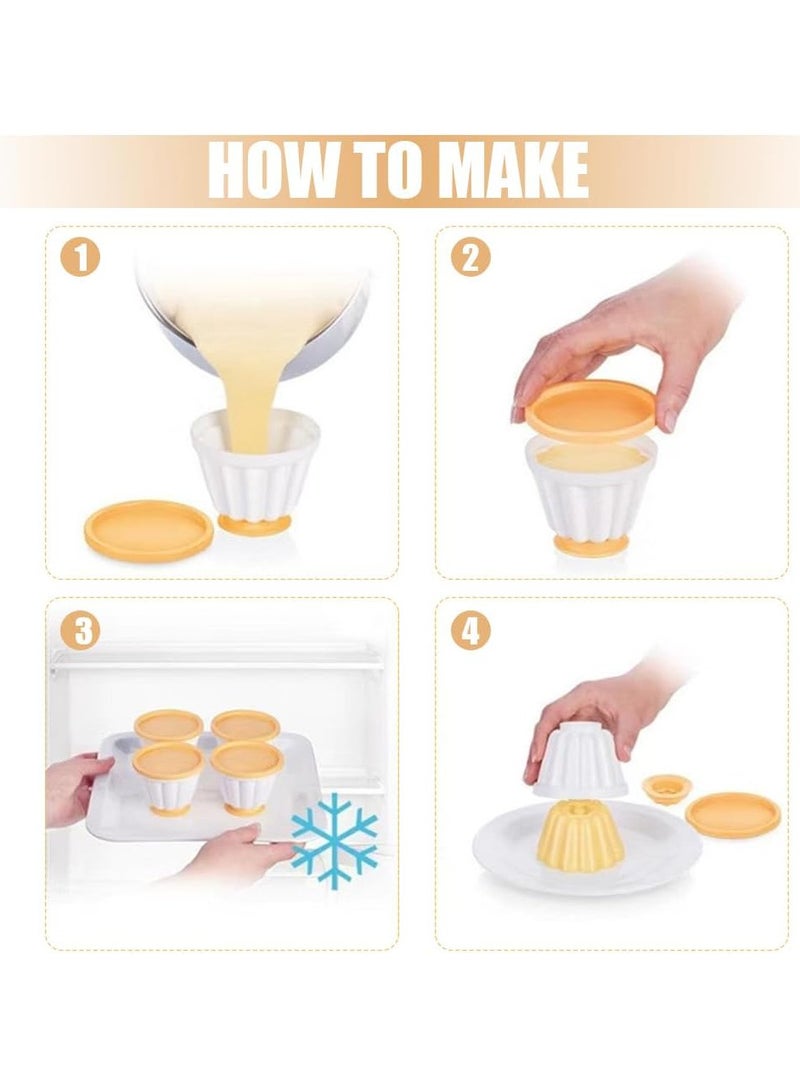 HOW TO MAKE

1

2

3

4