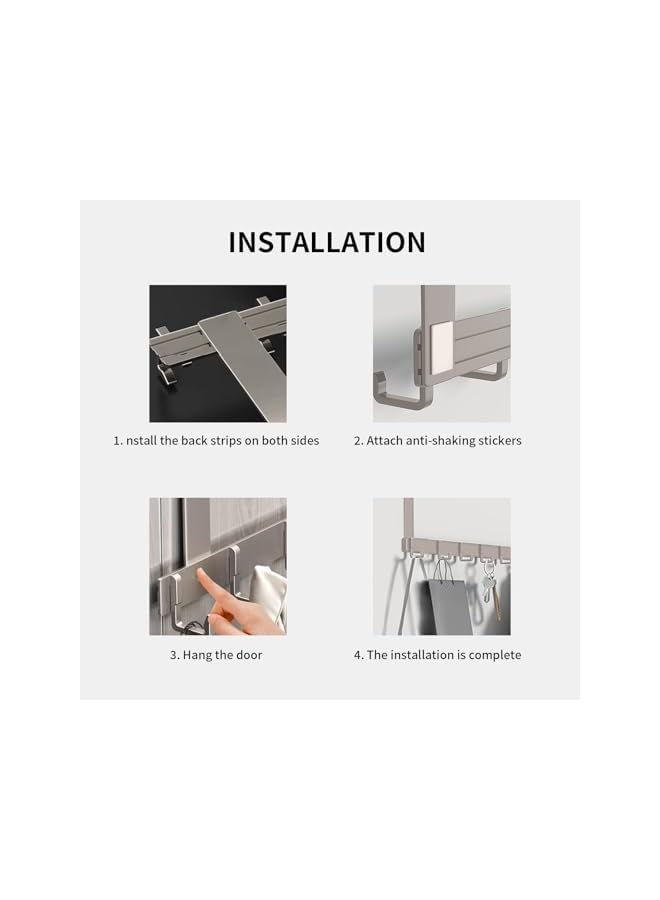 INSTALLATION

1. nstall the back strips on both sides

2. Attach anti-shaking stickers

3. Hang the door

4. The installation is complete