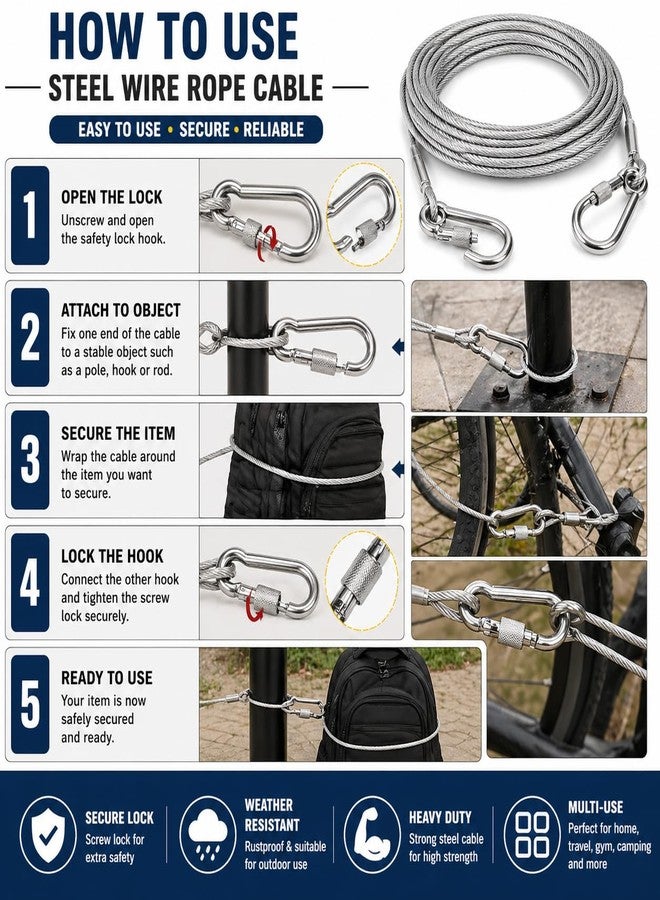 HOW TO USE
STEEL WIRE ROPE CABLE
EASY TO USE • SECURE • RELIABLE

1
OPEN THE LOCK
Unscrew and open the safety lock hook.

2
ATTACH TO OBJECT
Fix one end of the cable to a stable object such as a pole, hook or rod.

3
SECURE THE ITEM
Wrap the cable around the item you want to secure.

4
LOCK THE HOOK
Connect the other hook and tighten the screw lock securely.

5
READY TO USE
Your item is now safely secured and ready.

SECURE LOCK
Screw lock for extra safety

WEATHER RESISTANT
Rustproof & suitable for outdoor use

HEAVY DUTY
Strong steel cable for high strength

MULTI-USE
Perfect for home, travel, gym, camping and more