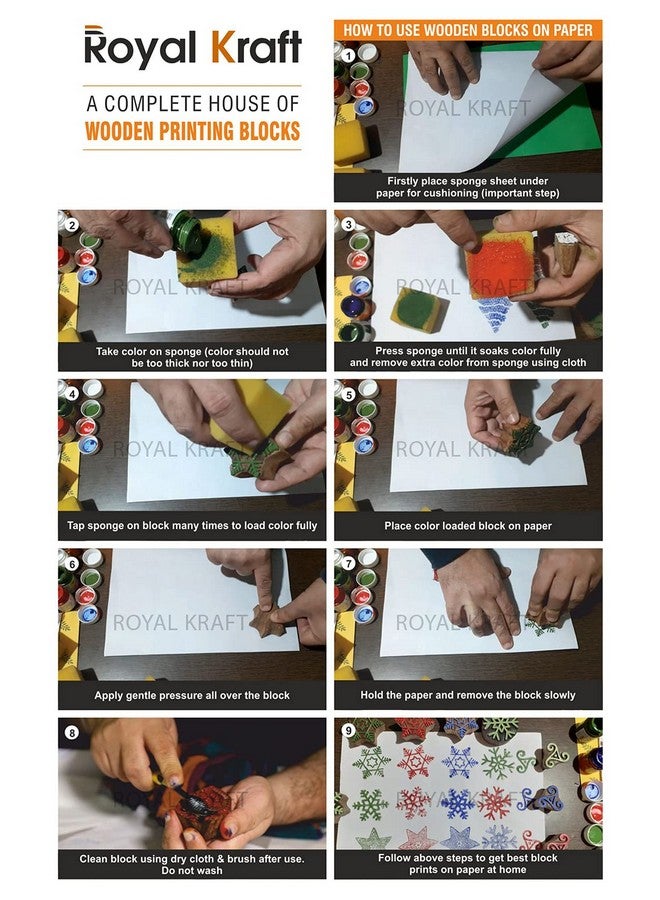 Royal Kraft

A COMPLETE HOUSE OF
WOODEN PRINTING BLOCKS

HOW TO USE WOODEN BLOCKS ON PAPER

1
ROYAL KRAFT
Firstly place sponge sheet under paper for cushioning (important step)

2
ROYAL KRAFT
Take color on sponge (color should not be too thick nor too thin)

3
ROYAL KRAFT
Press sponge until it soaks color fully and remove extra color from sponge using cloth

4
ROYAL KRAFT
Tap sponge on block many times to load color fully

5
ROYAL KRAFT
Place color loaded block on paper

6
ROYAL KRAFT
Apply gentle pressure all over the block

7
ROYAL KRAFT
Hold the paper and remove the block slowly

8
Clean block using dry cloth & brush after use. Do not wash

9
ROYAL KRAFT
Follow above steps to get best block prints on paper at home