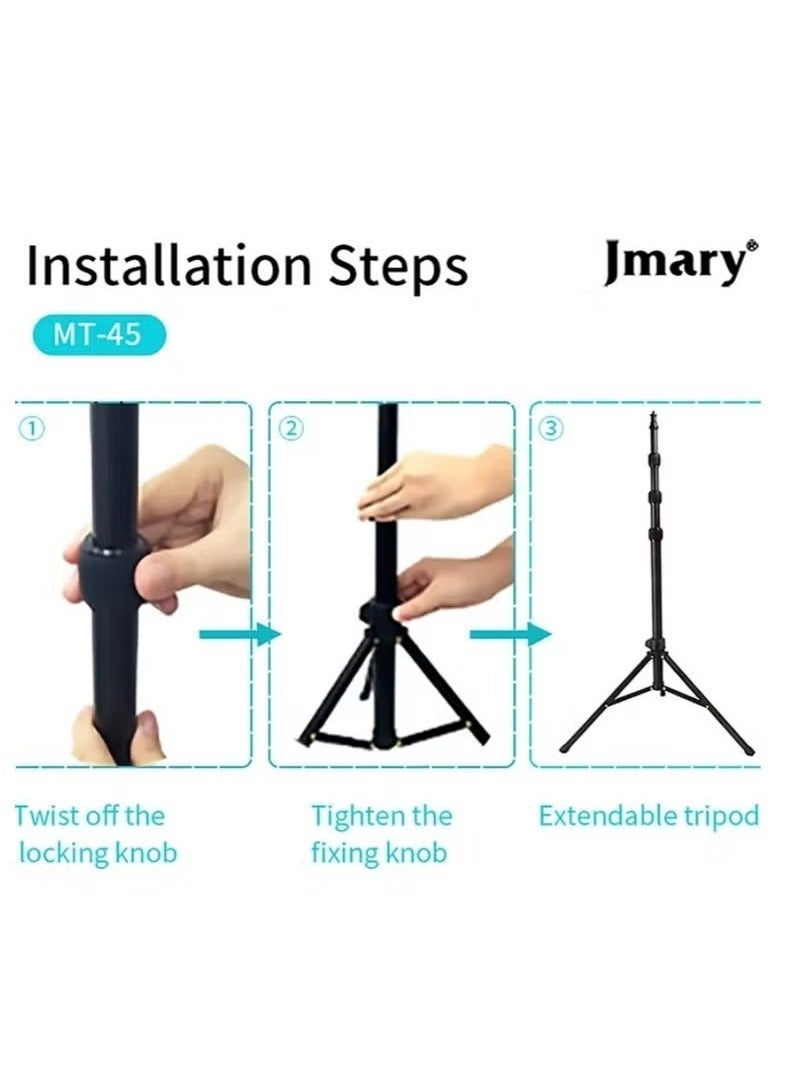 Installation Steps

Jmary®

MT-45

①

②

③

Twist off the locking knob

Tighten the fixing knob

Extendable tripod