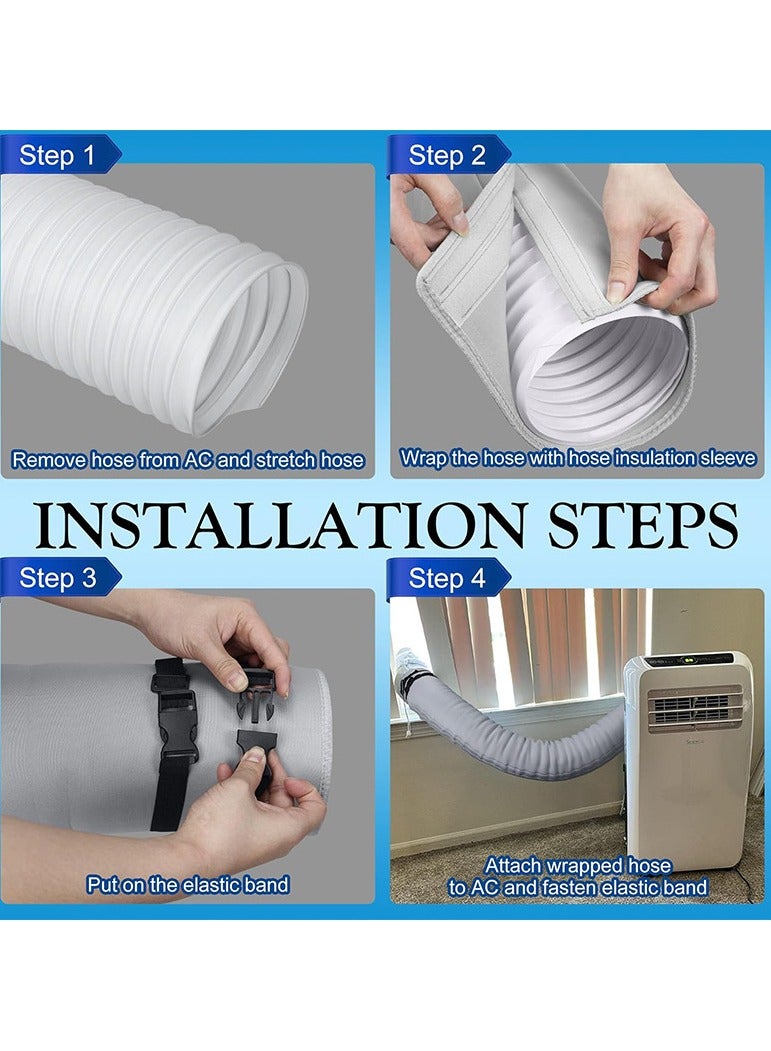 Step 1

Remove hose from AC and stretch hose

Step 2

Wrap the hose with hose insulation sleeve

INSTALLATION STEPS

Step 3

Put on the elastic band

Step 4

Attach wrapped hose to AC and fasten elastic band