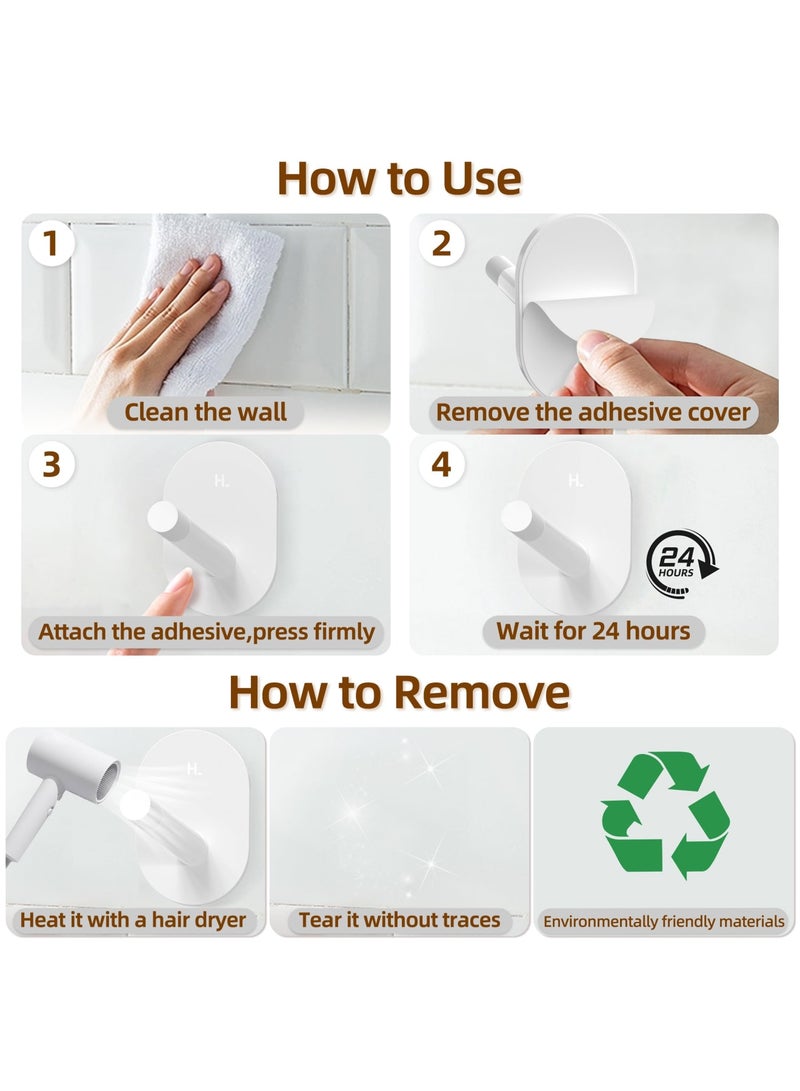 How to Use

1

Clean the wall

2

Remove the adhesive cover

3

H.

Attach the adhesive,press firmly

4

H.

24 HOURS

Wait for 24 hours

How to Remove

H.

Heat it with a hair dryer

Tear it without traces

Environmentally friendly materials