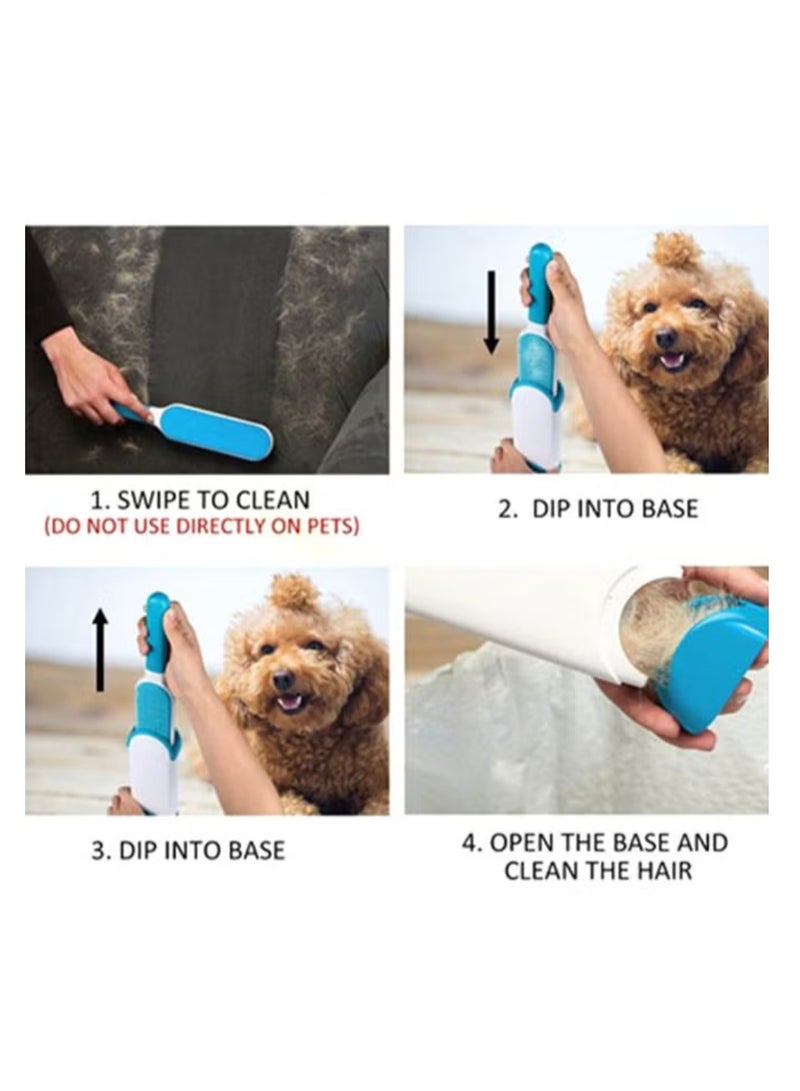 1. SWIPE TO CLEAN
(DO NOT USE DIRECTLY ON PETS)

2. DIP INTO BASE

3. DIP INTO BASE

4. OPEN THE BASE AND CLEAN THE HAIR