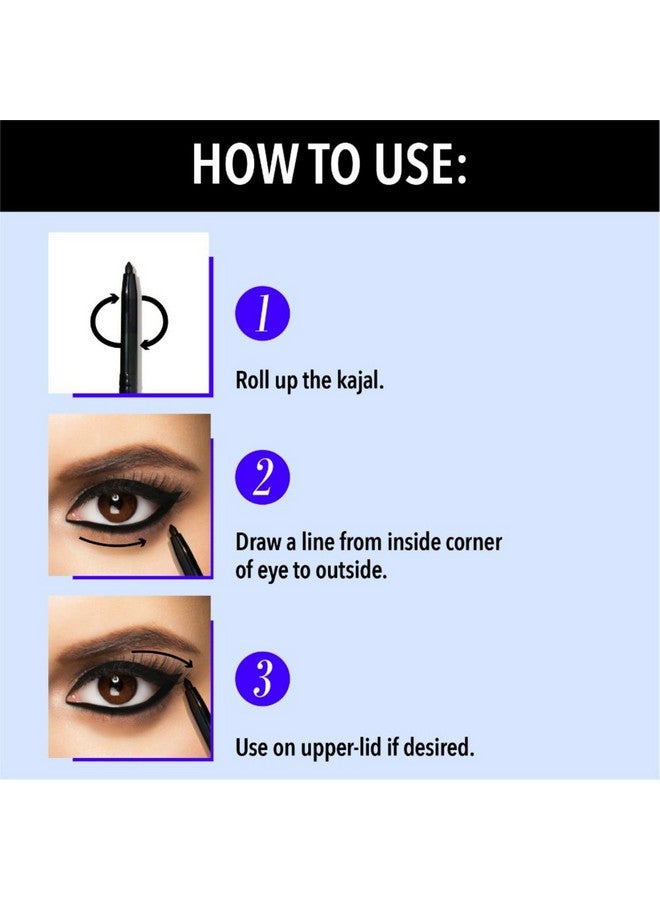 HOW TO USE:

1

Roll up the kajal.

2

Draw a line from inside corner of eye to outside.

3

Use on upper-lid if desired.