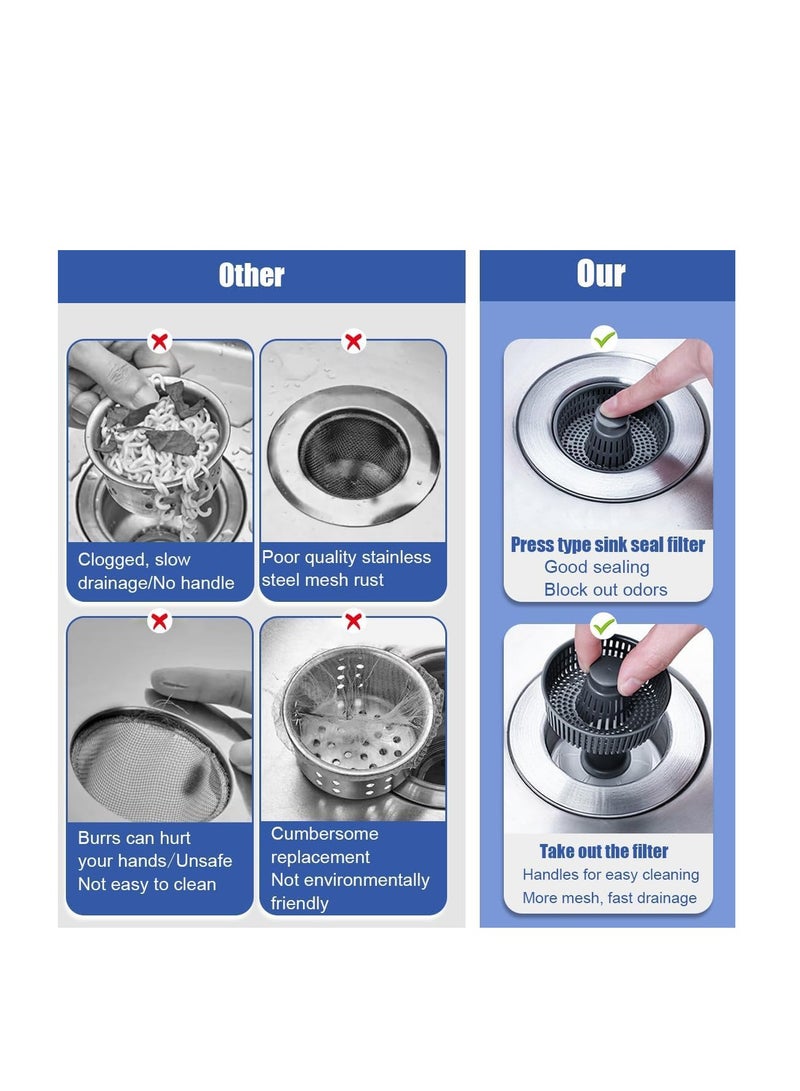 Other

Clogged, slow drainage/No handle

Poor quality stainless steel mesh rust

Burrs can hurt your hands/Unsafe Not easy to clean

Cumbersome replacement Not environmentally friendly

Our

Press type sink seal filter
Good sealing
Block out odors

Take out the filter
Handles for easy cleaning
More mesh, fast drainage