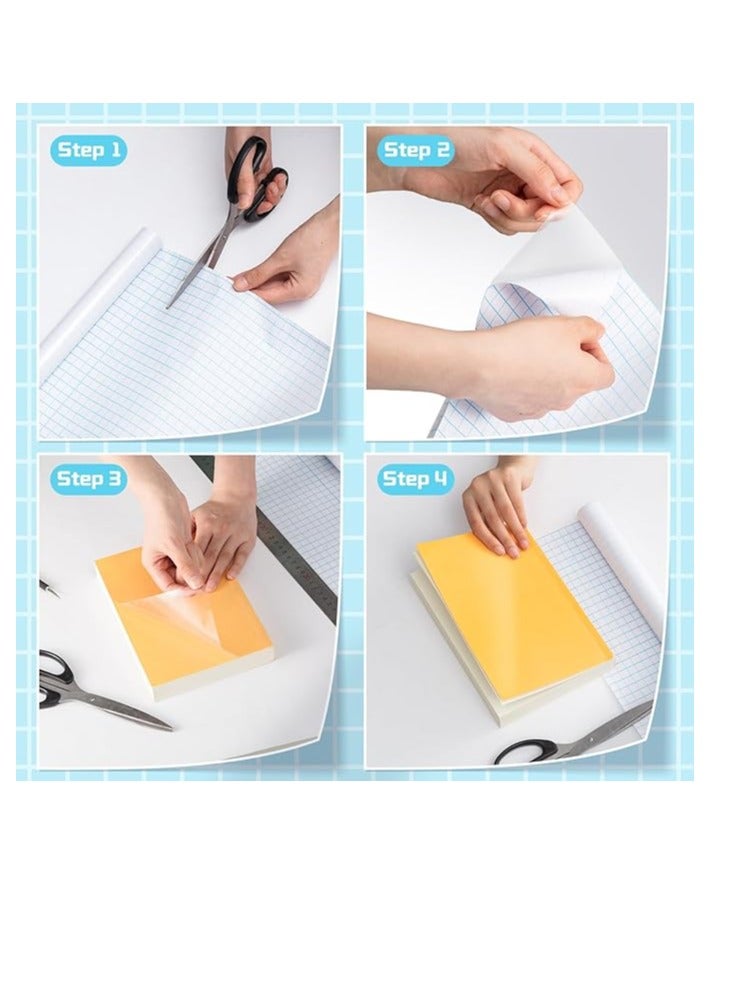 Step 1

Step 2

Step 3

Step 4