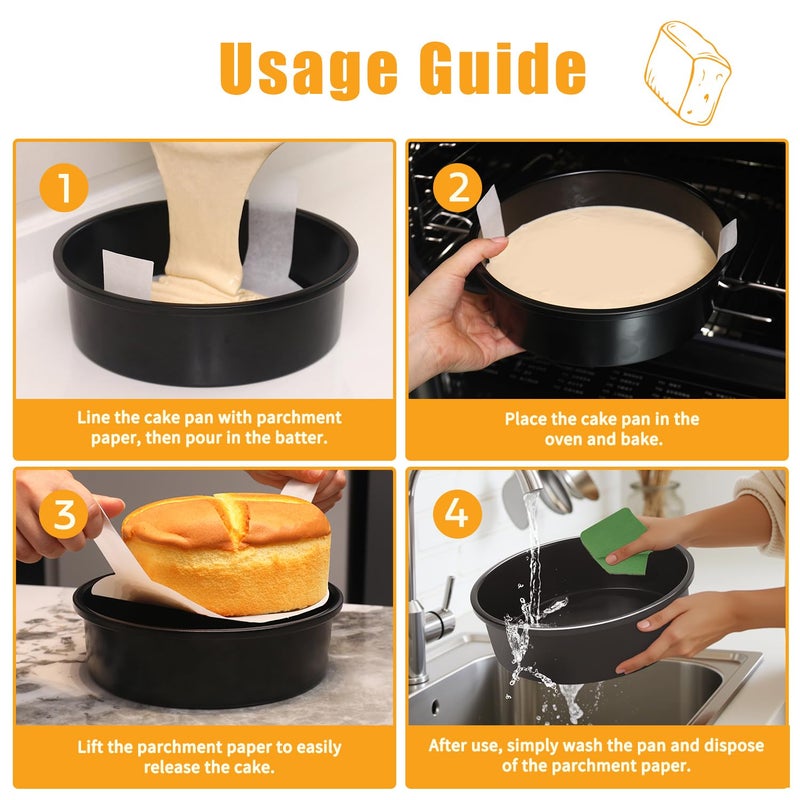 Usage Guide

1

Line the cake pan with parchment paper, then pour in the batter.

2

Place the cake pan in the oven and bake.

3

Lift the parchment paper to easily release the cake.

4

After use, simply wash the pan and dispose of the parchment paper.