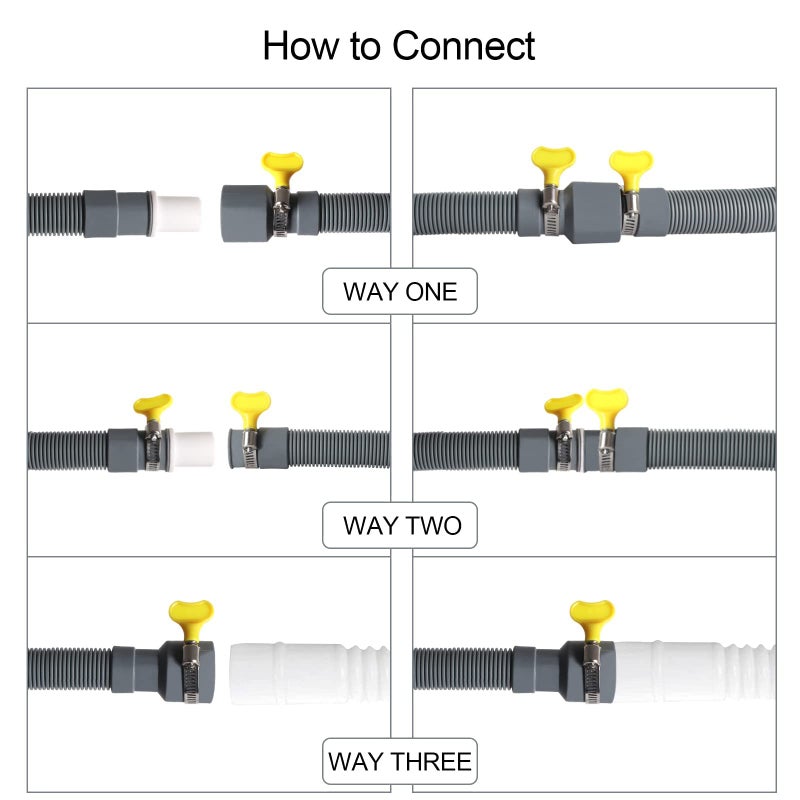 How to Connect

WAY ONE

WAY TWO

WAY THREE