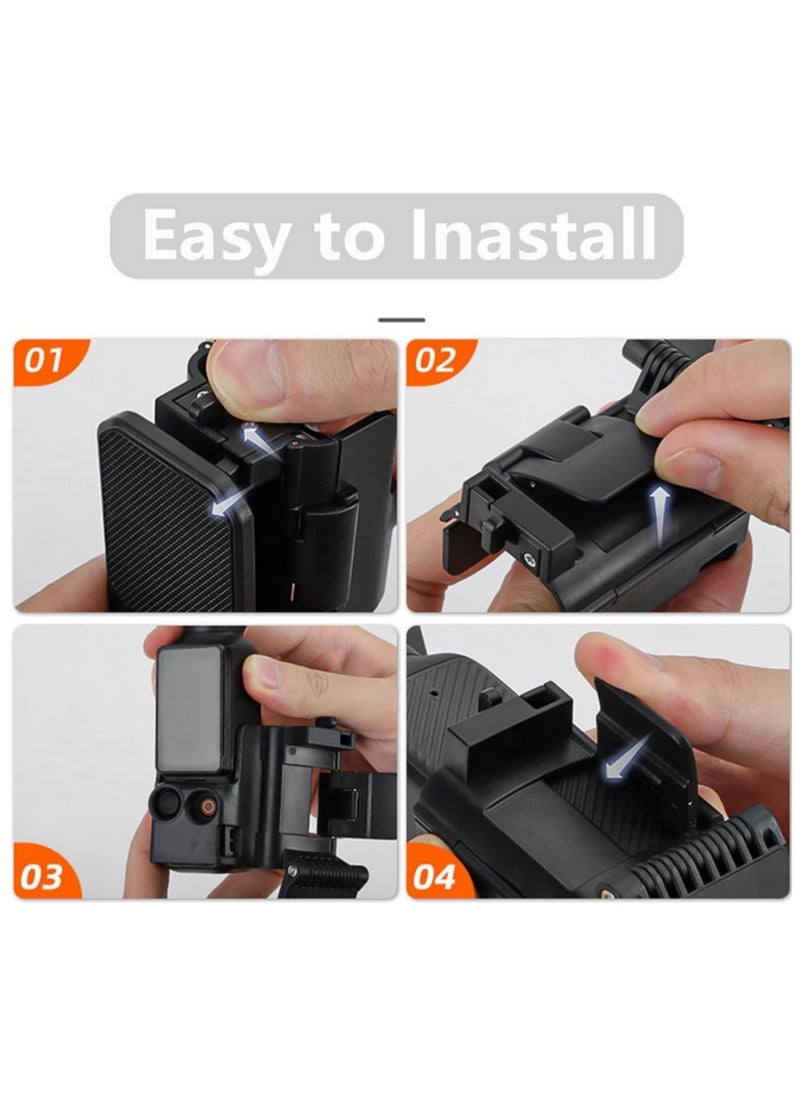 Easy to Inastall

01

02

03

04