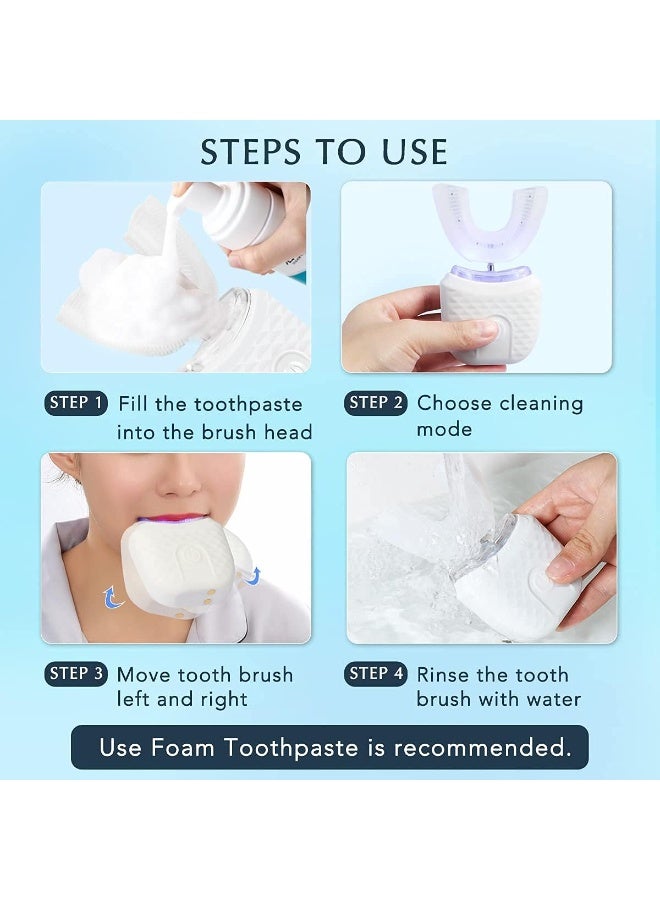 STEPS TO USE

STEP 1 Fill the toothpaste into the brush head

STEP 2 Choose cleaning mode

STEP 3 Move tooth brush left and right

STEP 4 Rinse the tooth brush with water

Use Foam Toothpaste is recommended.