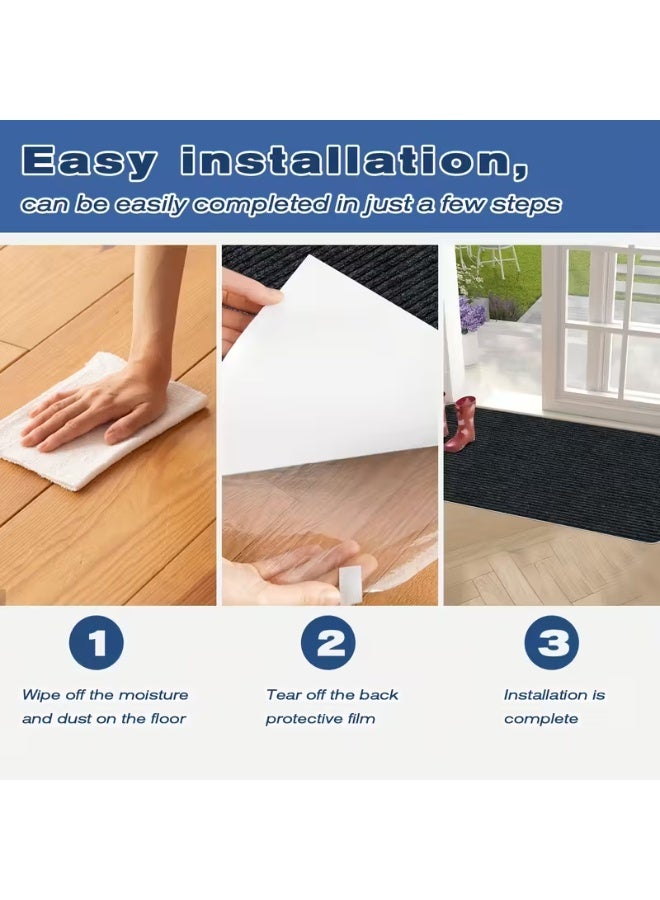 Easy installation,
can be easily completed in just a few steps

1

Wipe off the moisture and dust on the floor

2

Tear off the back protective film

3

Installation is complete