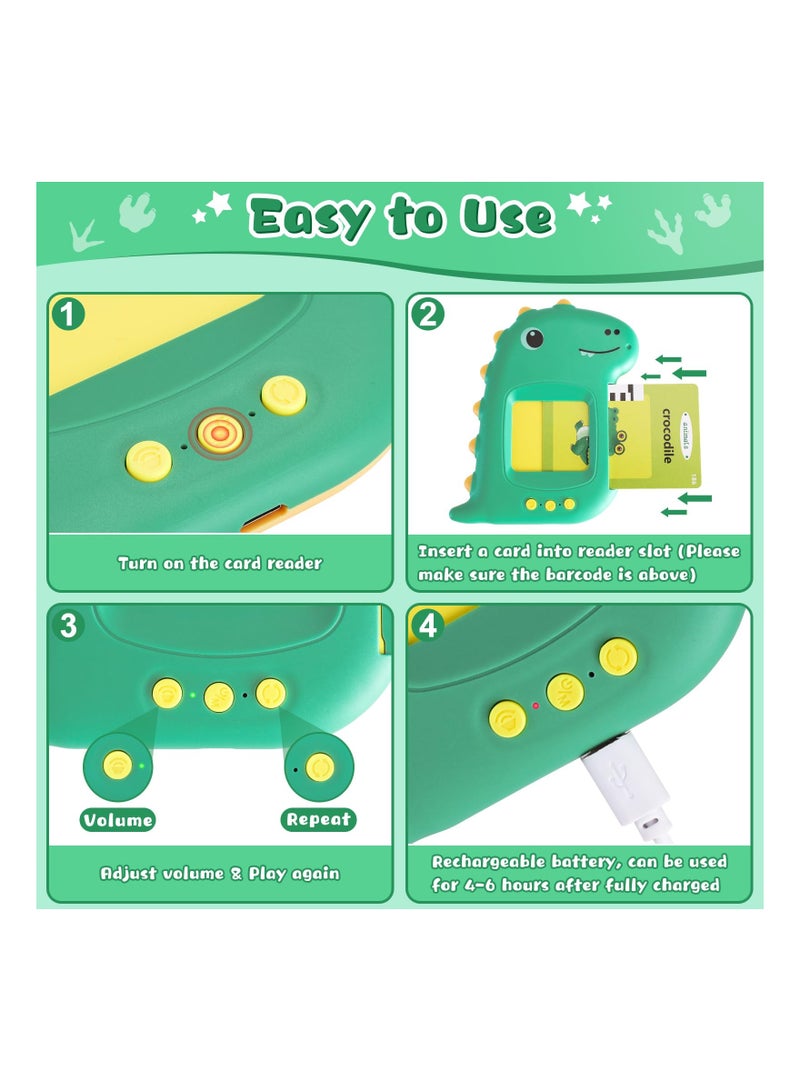 Easy to Use

1

Turn on the card reader

2

animals

crocodile

Insert a card into reader slot (Please make sure the barcode is above)

3

Volume

Repeat

Adjust volume & Play again

4

Rechargeable battery, can be used for 4-6 hours after fully charged