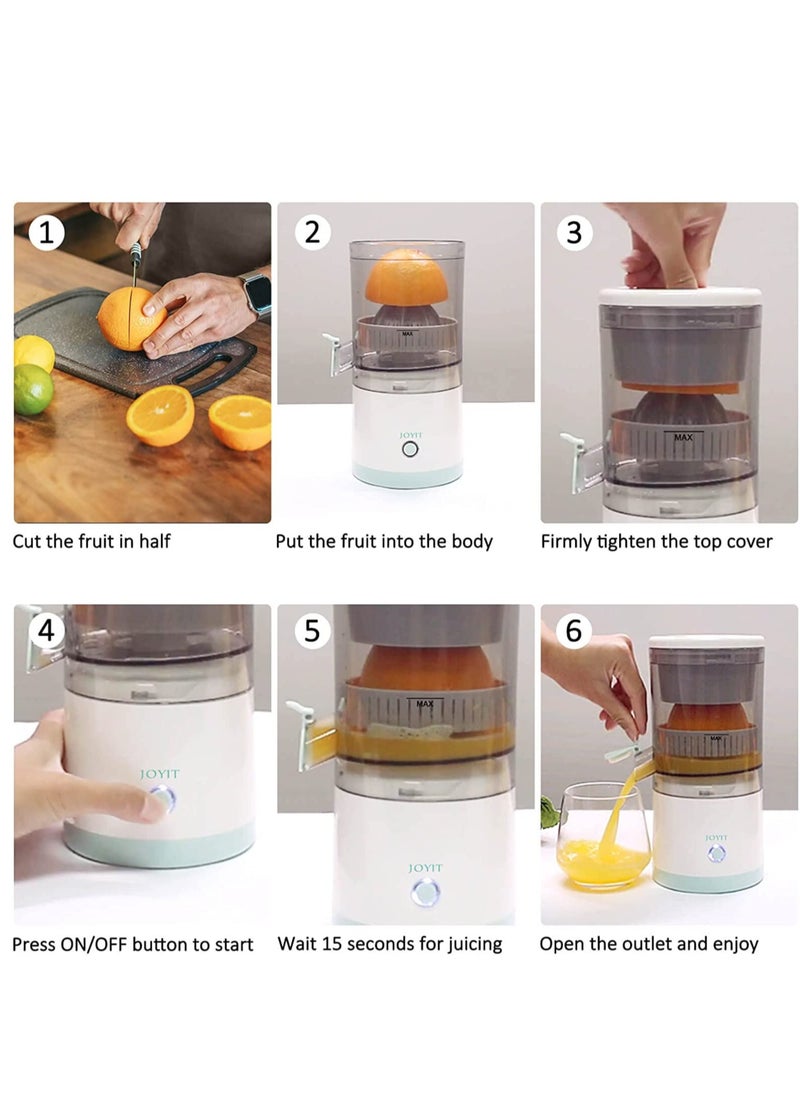 1

Cut the fruit in half

2

MAX

JOYIT

Put the fruit into the body

3

MAX

Firmly tighten the top cover

4

JOYIT

Press ON/OFF button to start

5

MAX

JOYIT

Wait 15 seconds for juicing

6

MAX

JOYIT

Open the outlet and enjoy