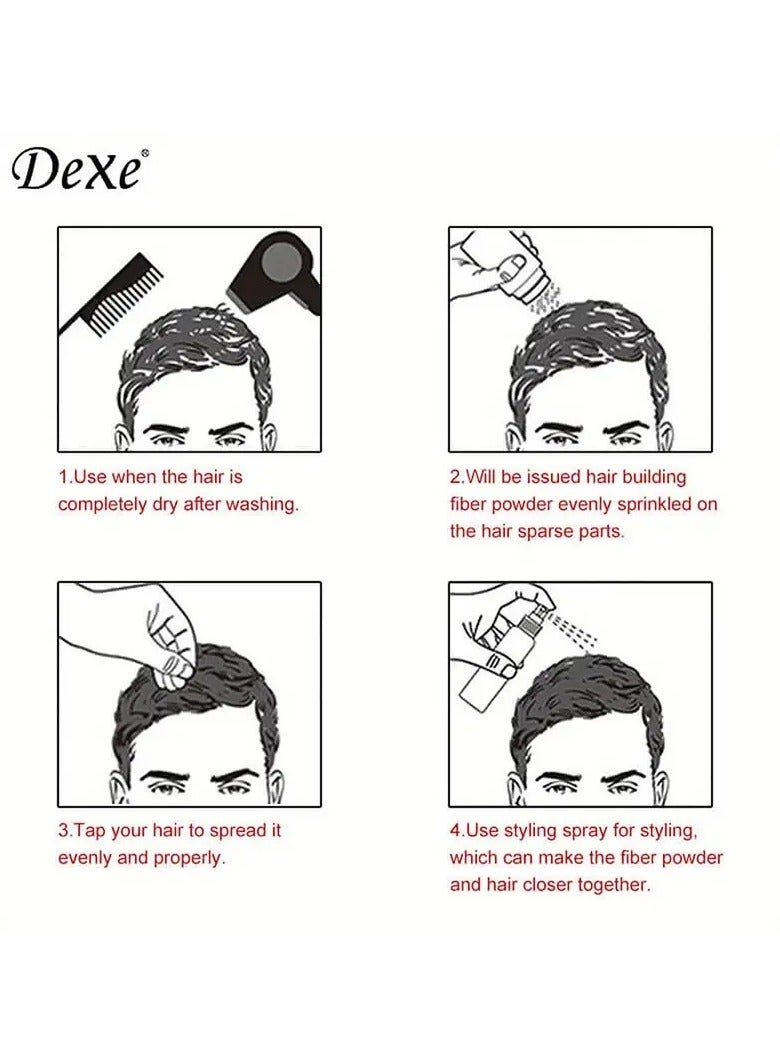 Dexe®

1.Use when the hair is completely dry after washing.

2.Will be issued hair building fiber powder evenly sprinkled on the hair sparse parts.

3.Tap your hair to spread it evenly and properly.

4.Use styling spray for styling, which can make the fiber powder and hair closer together.