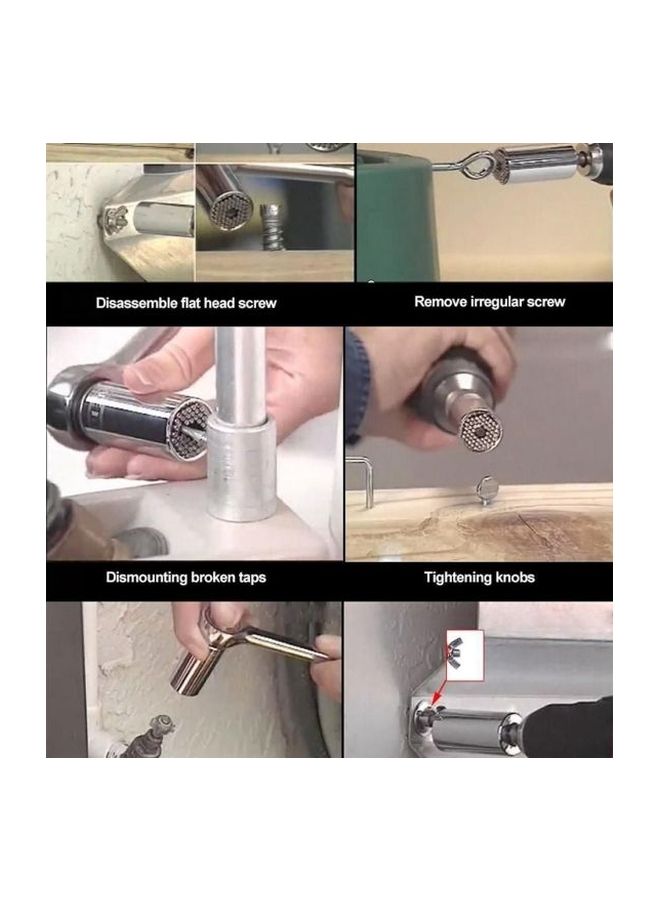 Disassemble flat head screw

Remove irregular screw

Dismounting broken taps

Tightening knobs