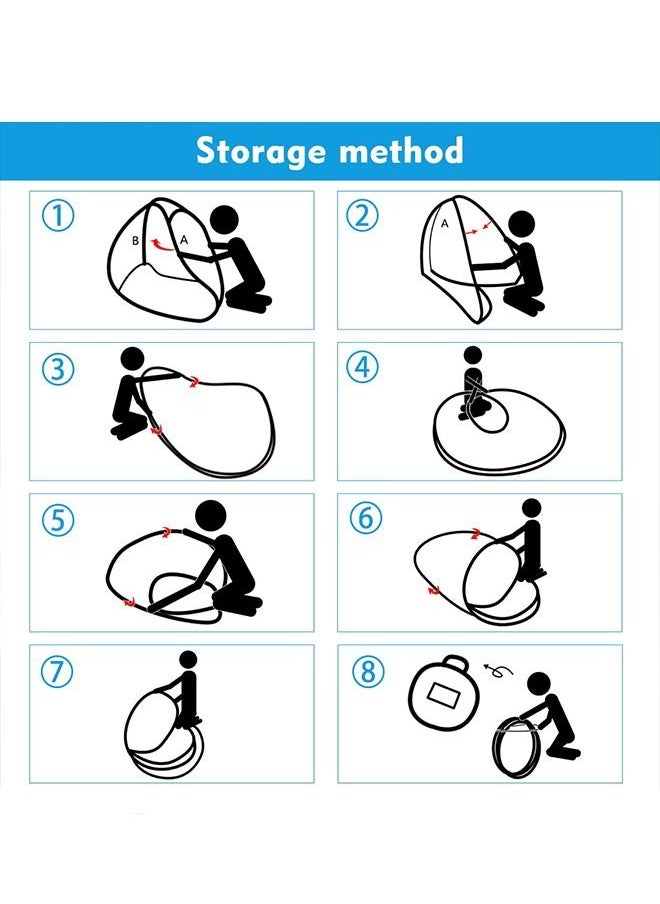 Storage method

①
B A

②
A

③

④

⑤

⑥

⑦

⑧