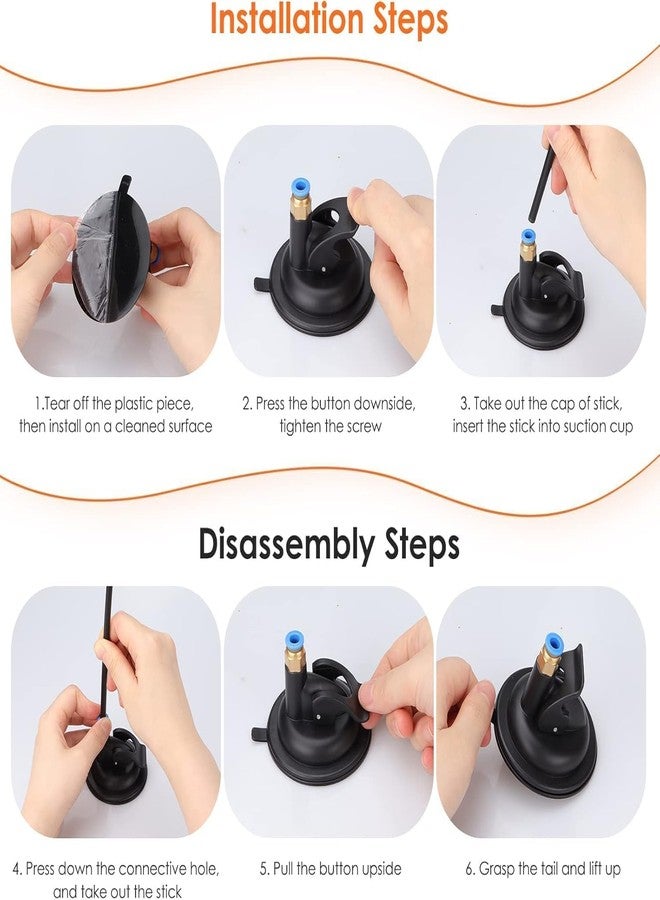 Installation Steps

1.Tear off the plastic piece, then install on a cleaned surface

2. Press the button downside, tighten the screw

3. Take out the cap of stick, insert the stick into suction cup

Disassembly Steps

4. Press down the connective hole, and take out the stick

5. Pull the button upside

6. Grasp the tail and lift up