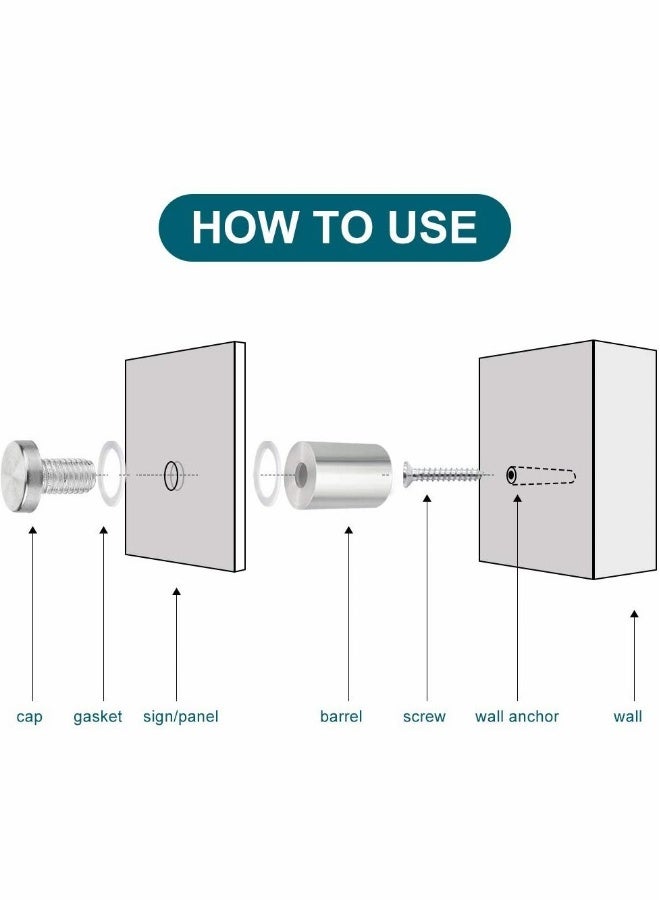 HOW TO USE

cap gasket sign/panel barrel screw wall anchor wall