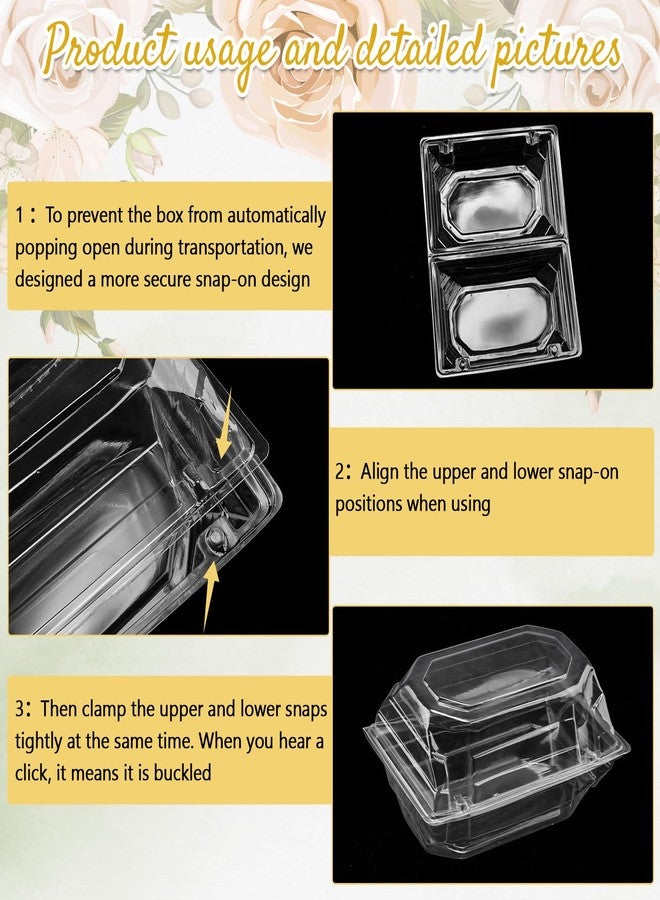 Product usage and detailed pictures

1：To prevent the box from automatically popping open during transportation, we designed a more secure snap-on design

2：Align the upper and lower snap-on positions when using

3：Then clamp the upper and lower snaps tightly at the same time. When you hear a click, it means it is buckled