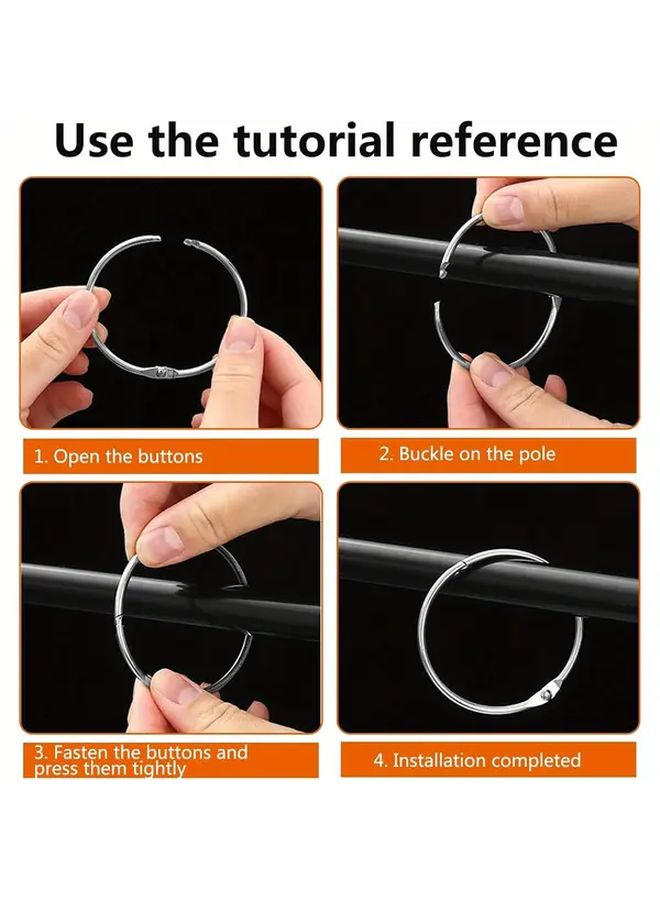 Use the tutorial reference

1. Open the buttons

2. Buckle on the pole

3. Fasten the buttons and press them tightly

4. Installation completed