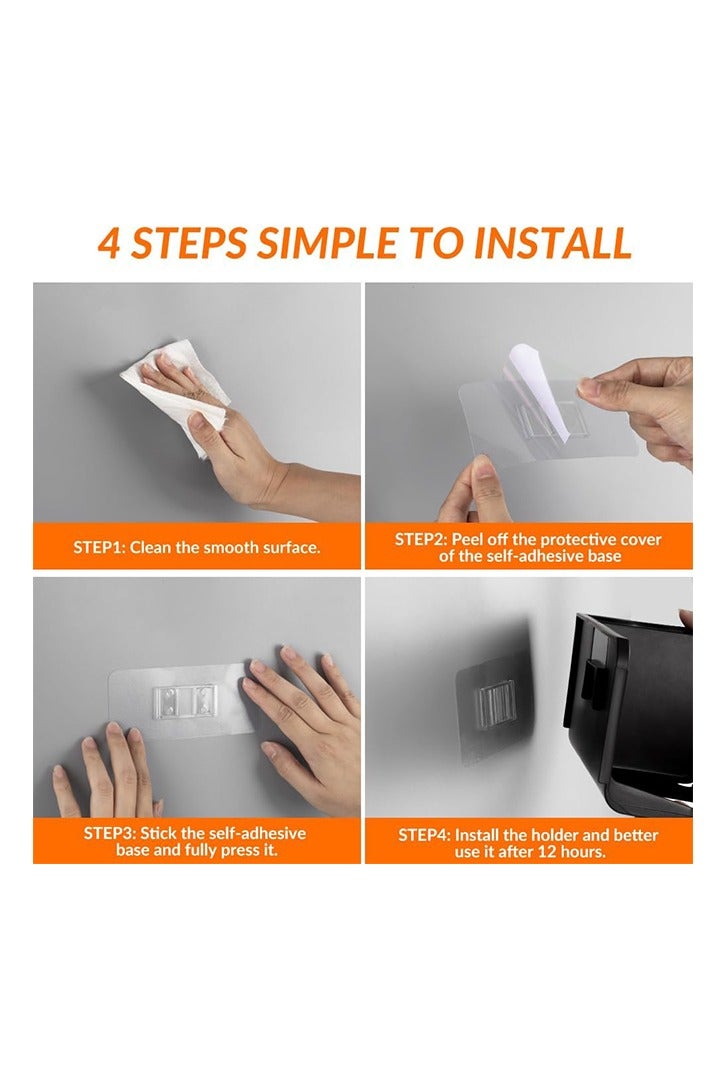 4 STEPS SIMPLE TO INSTALL

STEP1: Clean the smooth surface.

STEP2: Peel off the protective cover of the self-adhesive base

STEP3: Stick the self-adhesive base and fully press it.

STEP4: Install the holder and better use it after 12 hours.