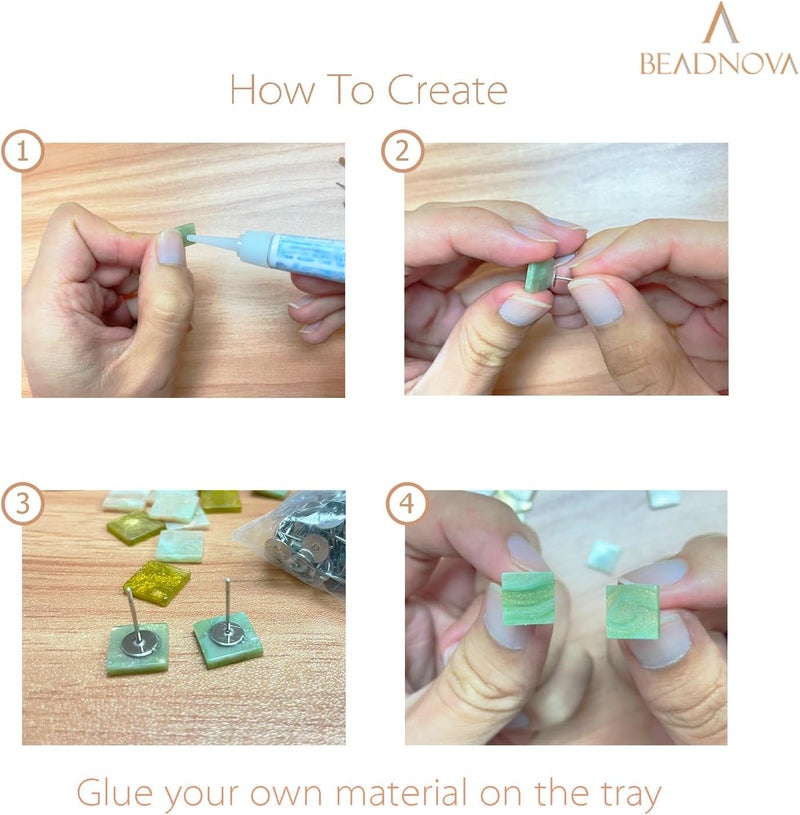 BEADNOVA

How To Create

1

2

3

4

Glue your own material on the tray