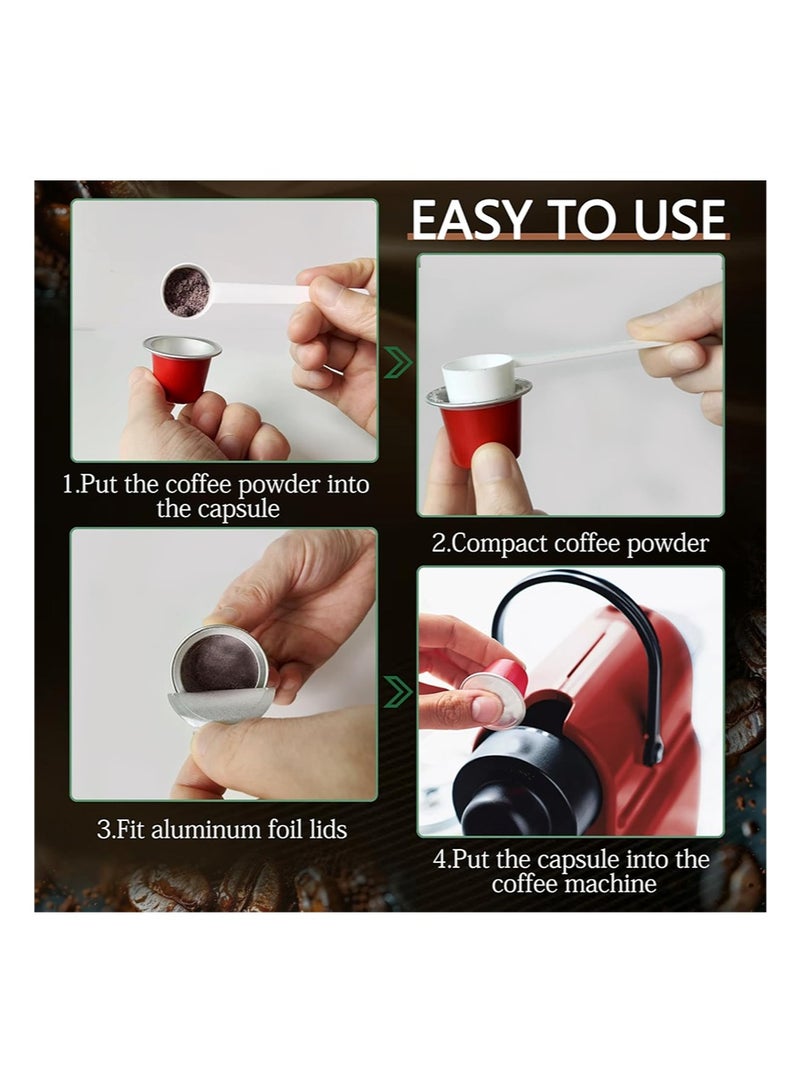 EASY TO USE

1.Put the coffee powder into the capsule

2.Compact coffee powder

3.Fit aluminum foil lids

4.Put the capsule into the coffee machine