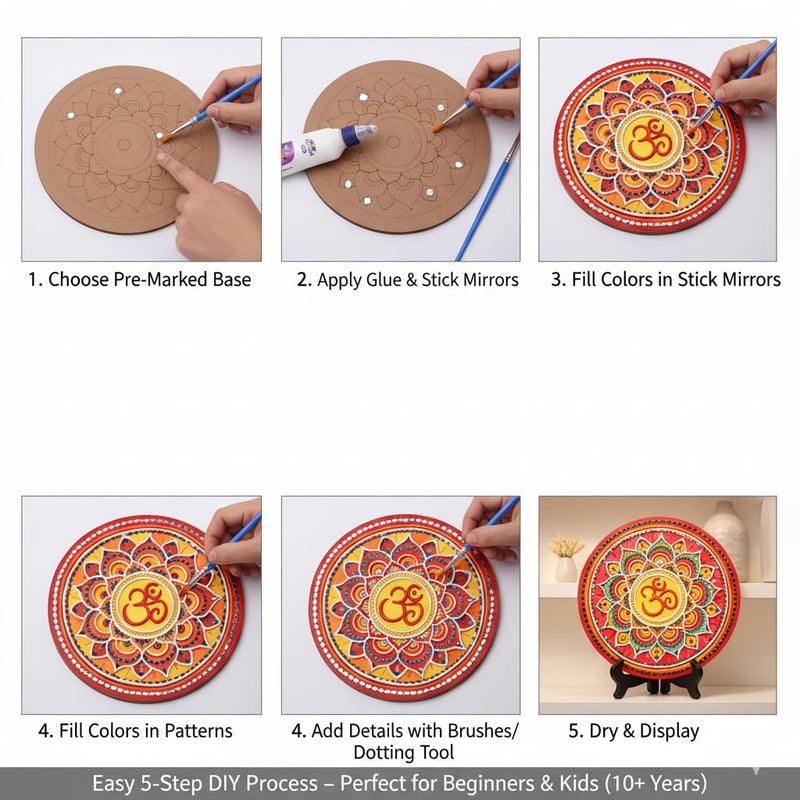 1. Choose Pre-Marked Base

2. Apply Glue & Stick Mirrors

3. Fill Colors in Stick Mirrors

4. Fill Colors in Patterns

4. Add Details with Brushes/ Dotting Tool

5. Dry & Display

Easy 5-Step DIY Process – Perfect for Beginners & Kids (10+ Years)