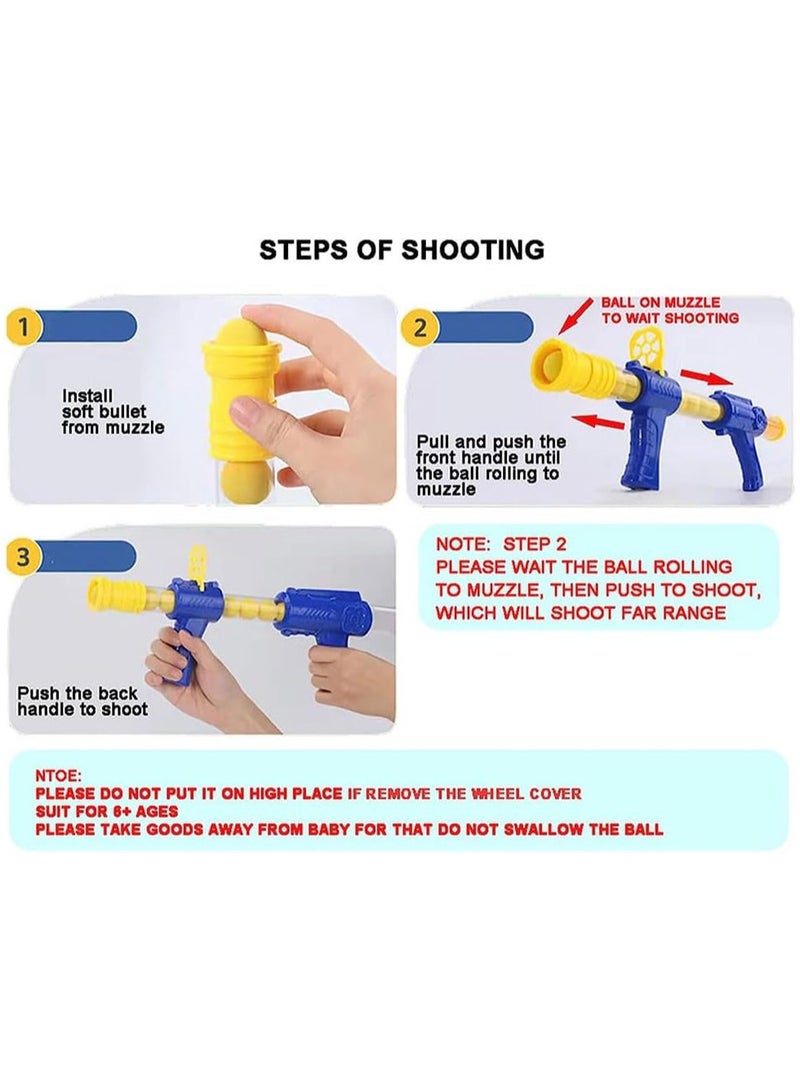 STEPS OF SHOOTING

1

Install soft bullet from muzzle

2

BALL ON MUZZLE TO WAIT SHOOTING

Pull and push the front handle until the ball rolling to muzzle

3

Push the back handle to shoot

NOTE: STEP 2
PLEASE WAIT THE BALL ROLLING TO MUZZLE, THEN PUSH TO SHOOT, WHICH WILL SHOOT FAR RANGE

NTOE:
PLEASE DO NOT PUT IT ON HIGH PLACE IF REMOVE THE WHEEL COVER
SUIT FOR 6+ AGES
PLEASE TAKE GOODS AWAY FROM BABY FOR THAT DO NOT SWALLOW THE BALL