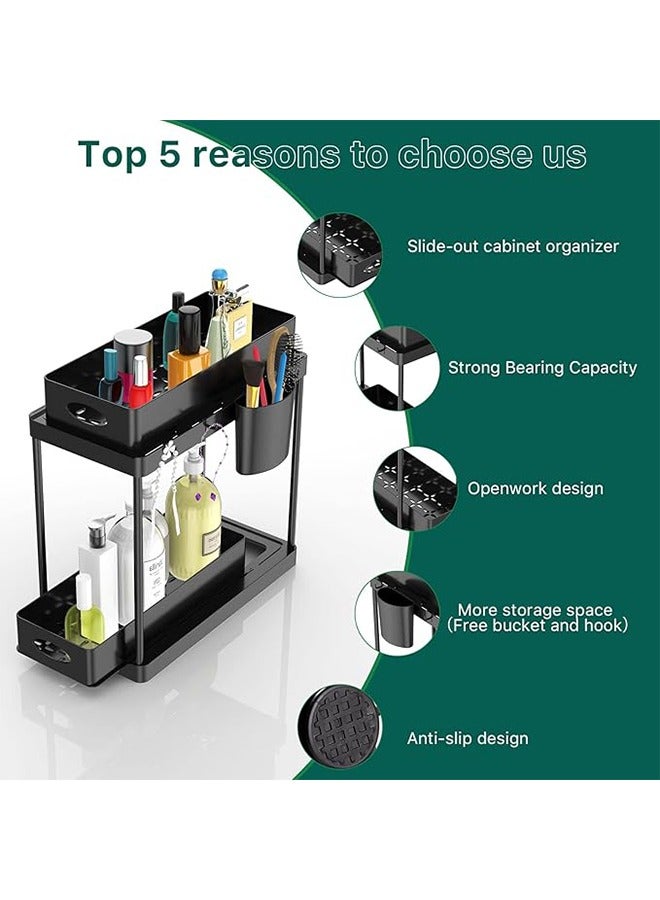 Top 5 reasons to choose us

Slide-out cabinet organizer

Strong Bearing Capacity

Openwork design

More storage space (Free bucket and hook)

Anti-slip design