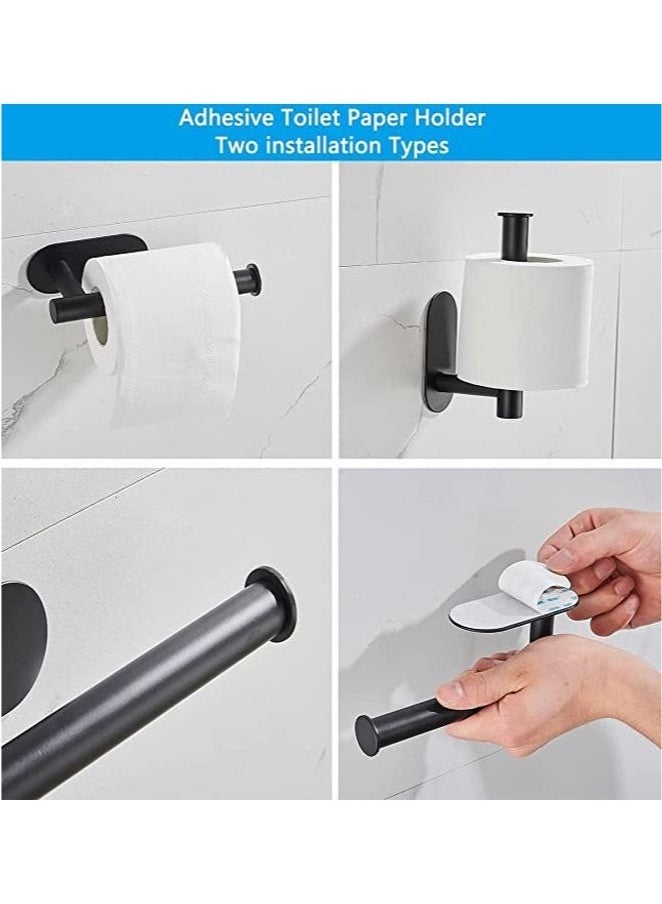 Adhesive Toilet Paper Holder
Two installation Types