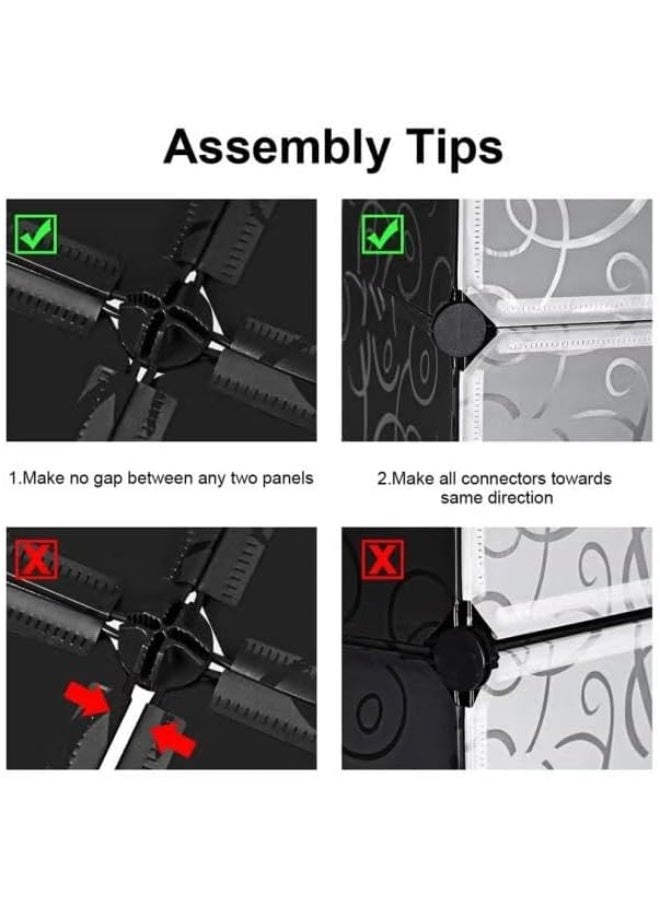 Assembly Tips

1.Make no gap between any two panels

2.Make all connectors towards same direction