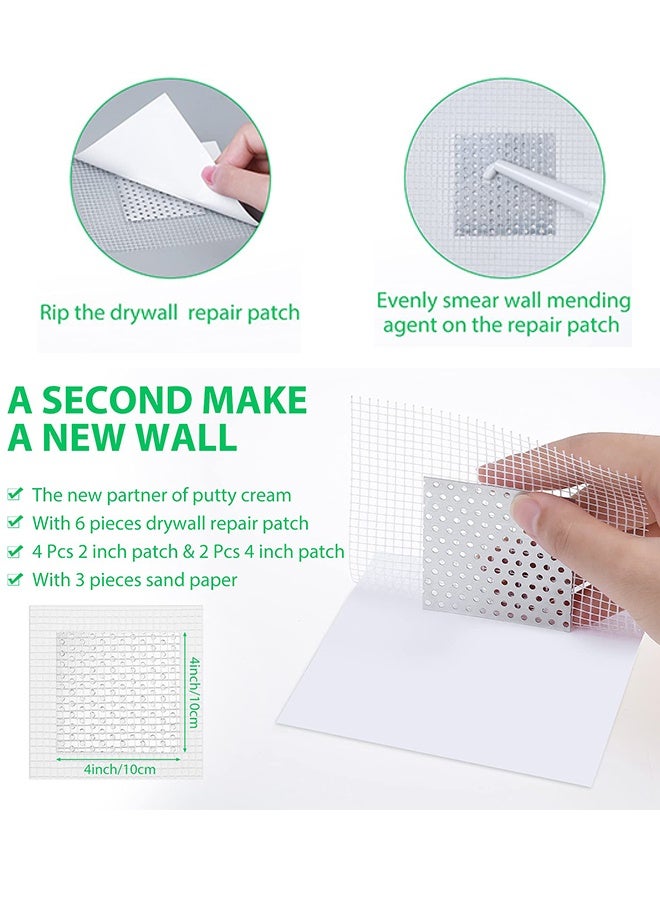 Rip the drywall repair patch

Evenly smear wall mending agent on the repair patch

A SECOND MAKE A NEW WALL

The new partner of putty cream

With 6 pieces drywall repair patch

4 Pcs 2 inch patch & 2 Pcs 4 inch patch

With 3 pieces sand paper

4inch/10cm

4inch/10cm