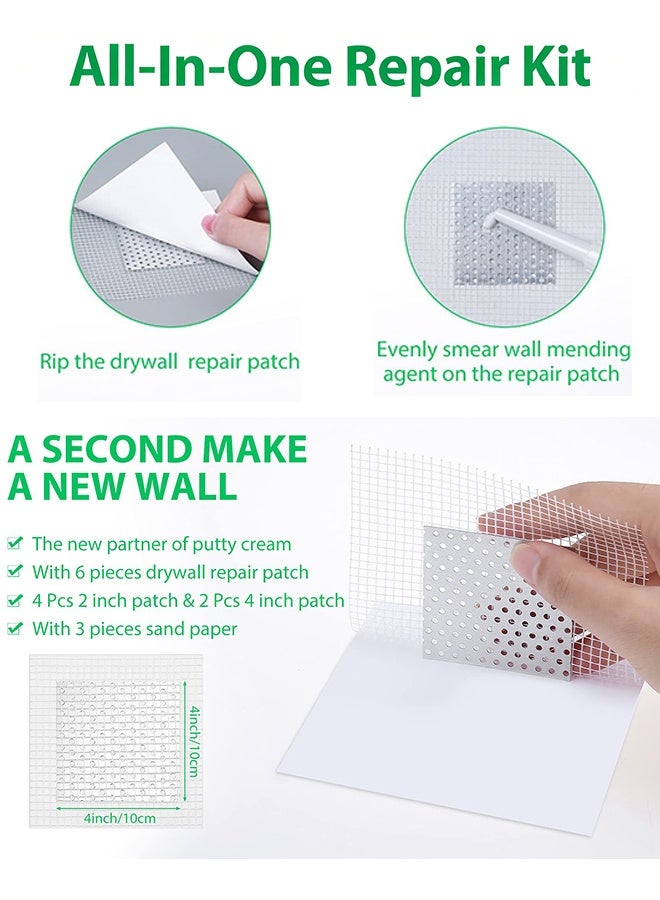 All-In-One Repair Kit

Rip the drywall repair patch

Evenly smear wall mending agent on the repair patch

A SECOND MAKE A NEW WALL

The new partner of putty cream

With 6 pieces drywall repair patch

4 Pcs 2 inch patch & 2 Pcs 4 inch patch

With 3 pieces sand paper

4inch/10cm

4inch/10cm