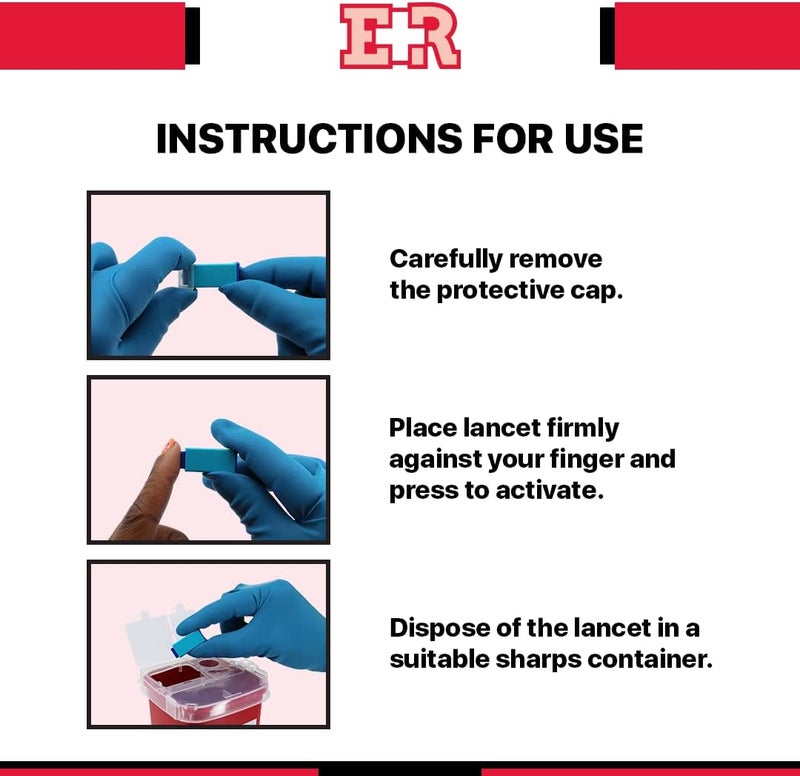 ER

INSTRUCTIONS FOR USE

Carefully remove the protective cap.

Place lancet firmly against your finger and press to activate.

Dispose of the lancet in a suitable sharps container.