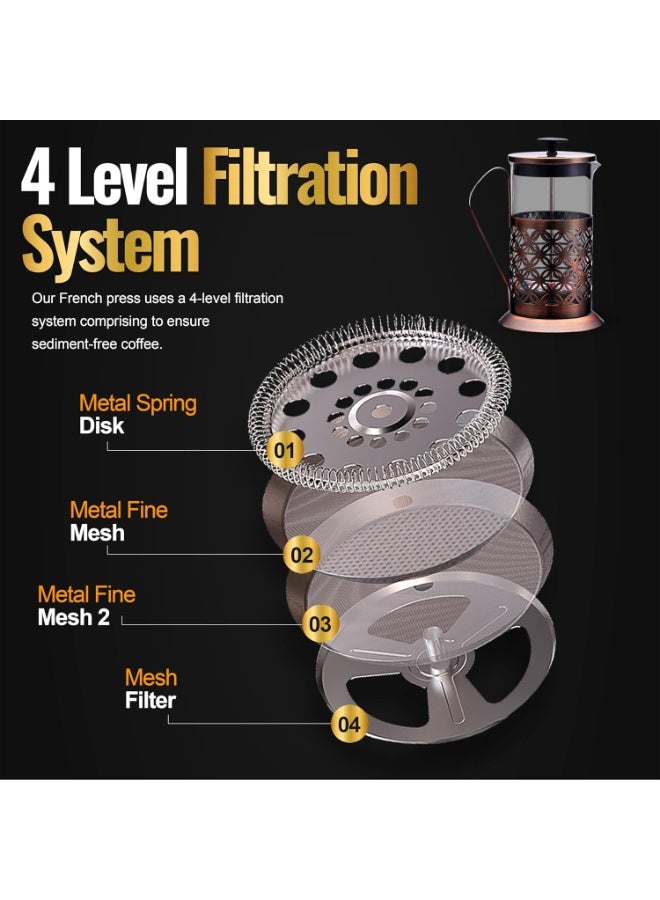 4 Level Filtration System

Our French press uses a 4-level filtration system comprising to ensure sediment-free coffee.

Metal Spring Disk

01

Metal Fine Mesh

02

Metal Fine Mesh 2

03

Mesh Filter

04