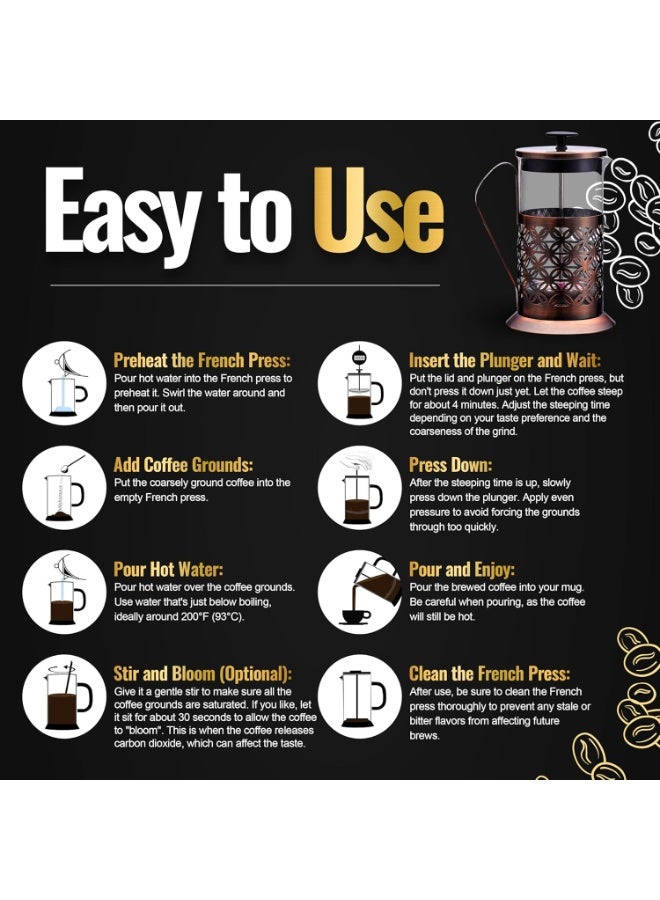 Easy to Use

Preheat the French Press:
Pour hot water into the French press to preheat it. Swirl the water around and then pour it out.

Add Coffee Grounds:
Put the coarsely ground coffee into the empty French press.

Pour Hot Water:
Pour hot water over the coffee grounds. Use water that's just below boiling, ideally around 200°F (93°C).

Stir and Bloom (Optional):
Give it a gentle stir to make sure all the coffee grounds are saturated. If you like, let it sit for about 30 seconds to allow the coffee to "bloom". This is when the coffee releases carbon dioxide, which can affect the taste.

Insert the Plunger and Wait:
Put the lid and plunger on the French press, but don't press it down just yet. Let the coffee steep for about 4 minutes. Adjust the steeping time depending on your taste preference and the coarseness of the grind.

Press Down:
After the steeping time is up, slowly press down the plunger. Apply even pressure to avoid forcing the grounds through too quickly.

Pour and Enjoy:
Pour the brewed coffee into your mug. Be careful when pouring, as the coffee will still be hot.

Clean the French Press:
After use, be sure to clean the French press thoroughly to prevent any stale or bitter flavors from affecting future brews.