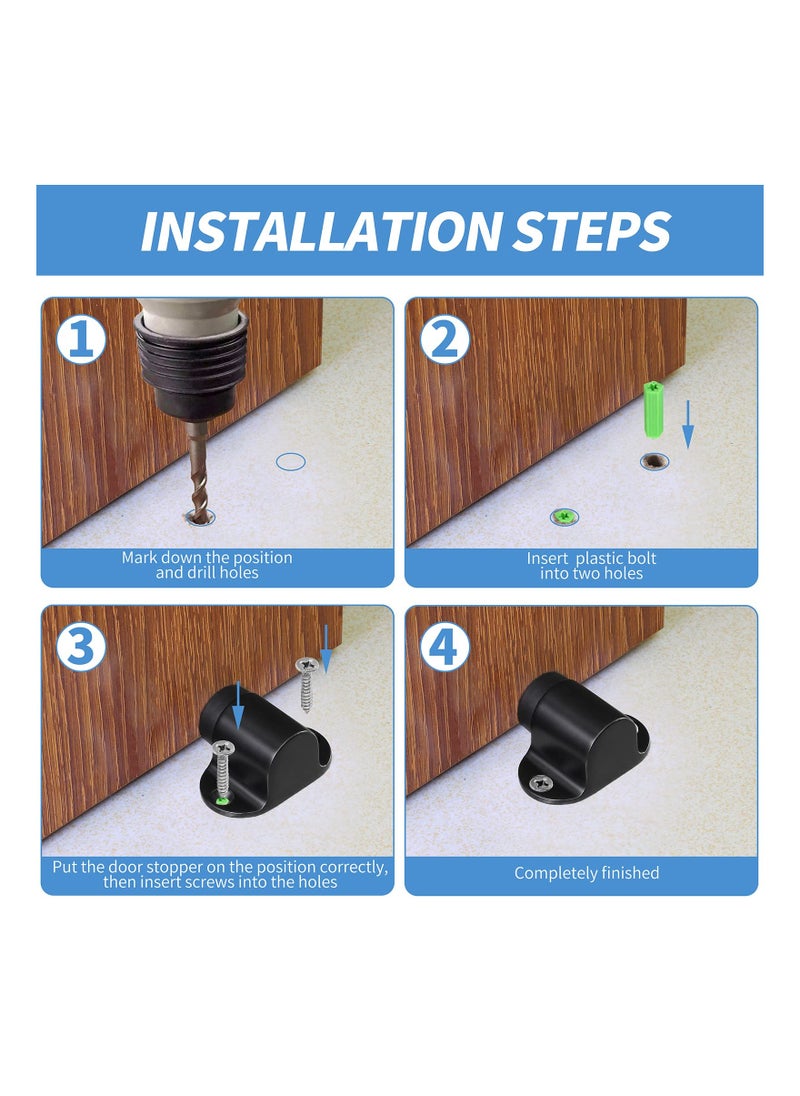 INSTALLATION STEPS

1

Mark down the position and drill holes

2

Insert plastic bolt into two holes

3

Put the door stopper on the position correctly, then insert screws into the holes

4

Completely finished