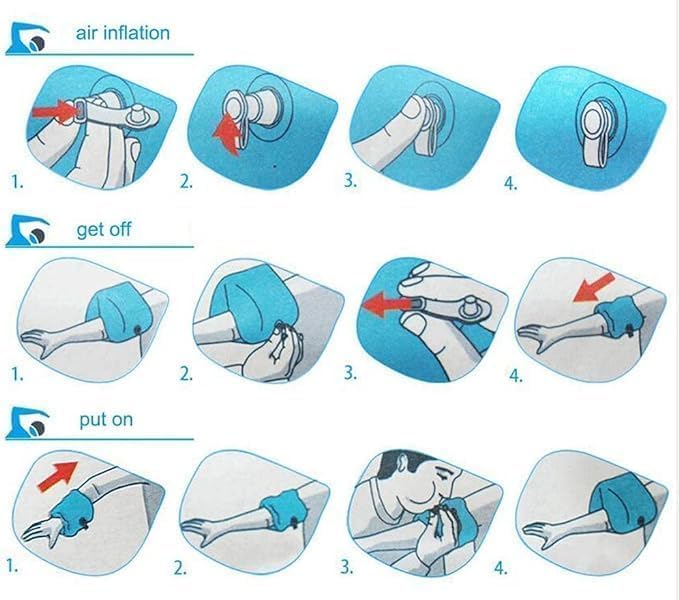 air inflation

1.
2.
3.
4.

get off

1.
2.
3.
4.

put on

1.
2.
3.
4.