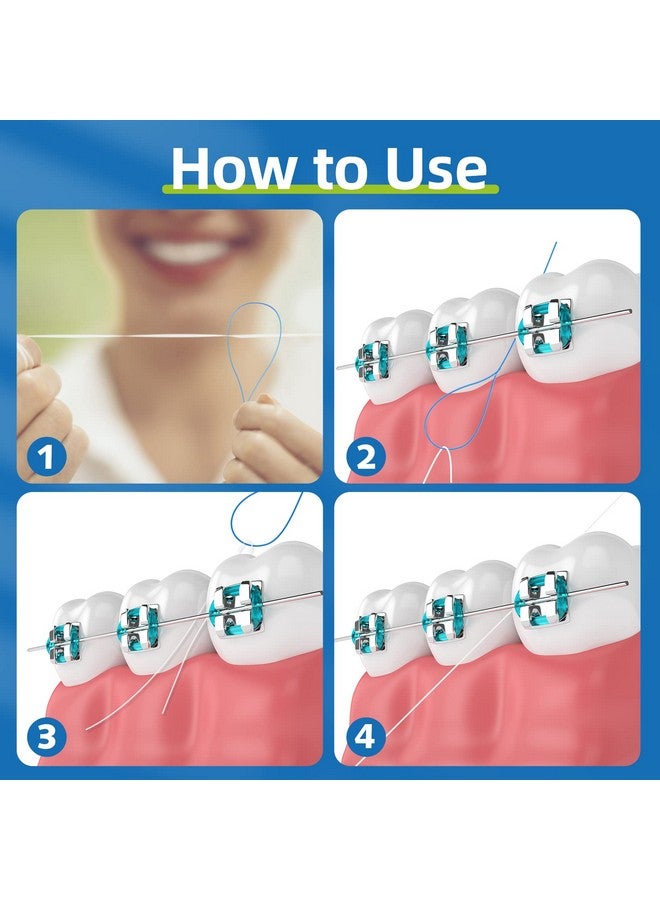 How to Use

1

2

3

4