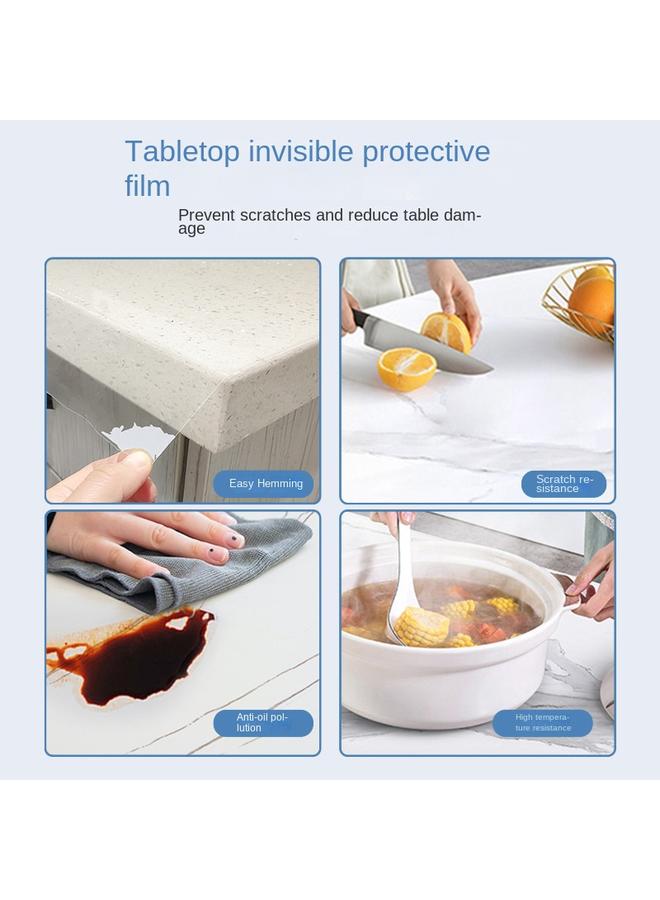 Tabletop invisible protective film

Prevent scratches and reduce table damage

Easy Hemming

Scratch resistance

Anti-oil pollution

High temperature resistance